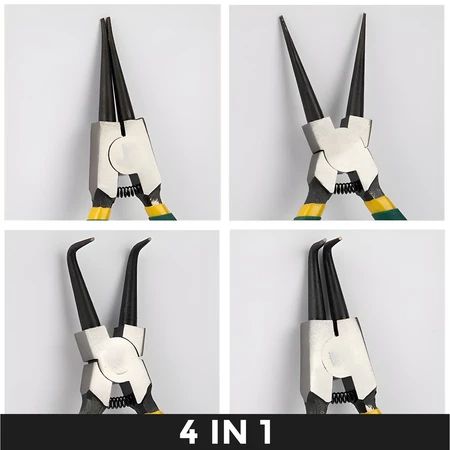 4 IN 1