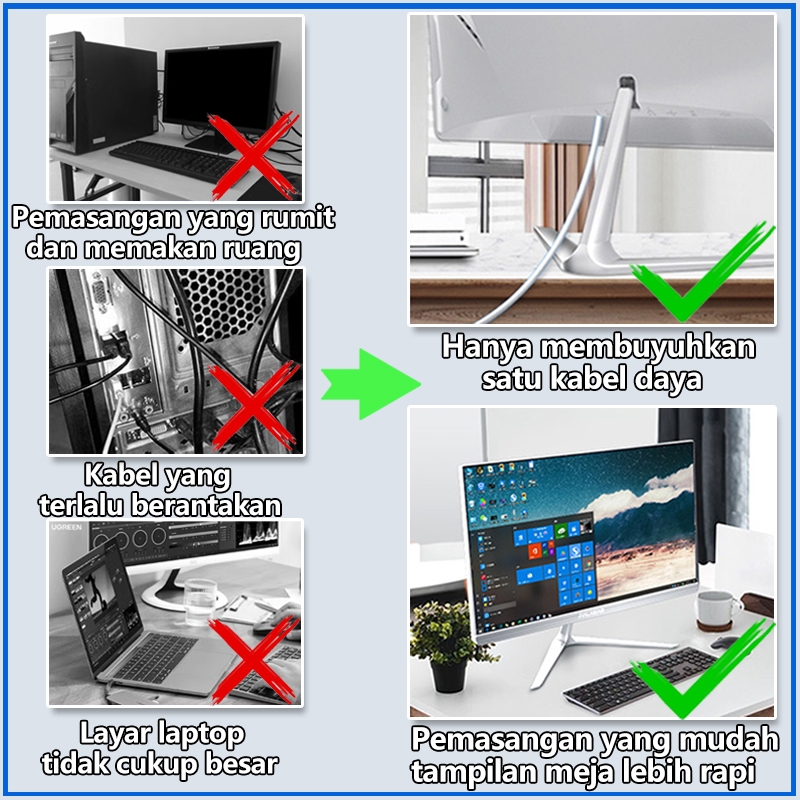 Pemasangan yang rumit dan memakan ruang

Kabel yang terlalu berantakan

UGREEN

Layar laptop tidak cukup besar

Hanya membuyuhkan satu kabel daya

Pemasangan yang mudah tampilan meja lebih rapi