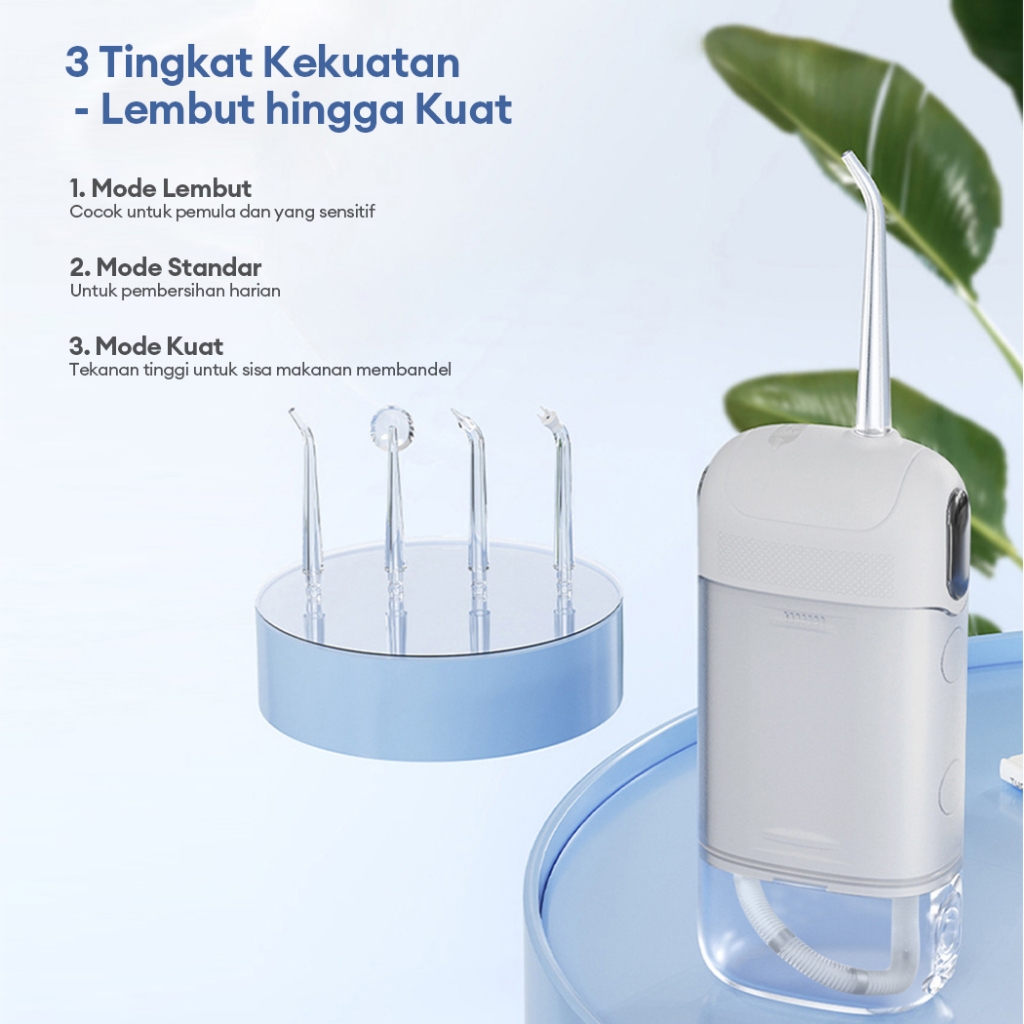 3 Tingkat Kekuatan
- Lembut hingga Kuat

1. Mode Lembut
Cocok untuk pemula dan yang sensitif

2. Mode Standar
Untuk pembersihan harian

3. Mode Kuat
Tekanan tinggi untuk sisa makanan membandel