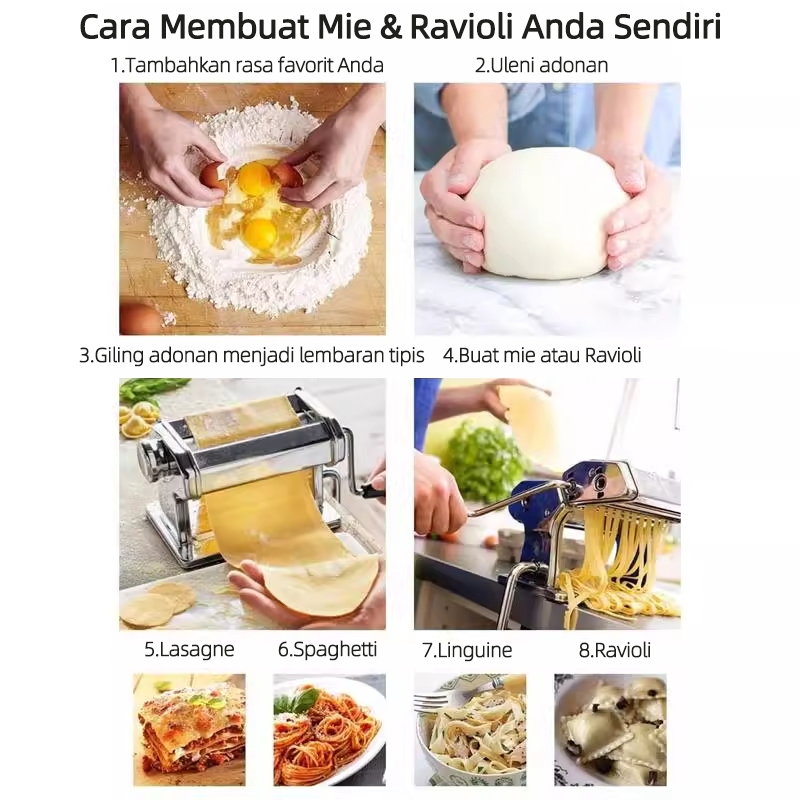 Cara Membuat Mie & Ravioli Anda Sendiri

1.Tambahkan rasa favorit Anda

2.Uleni adonan

3.Giling adonan menjadi lembaran tipis

4.Buat mie atau Ravioli

5.Lasagne

6.Spaghetti

7.Linguine

8.Ravioli