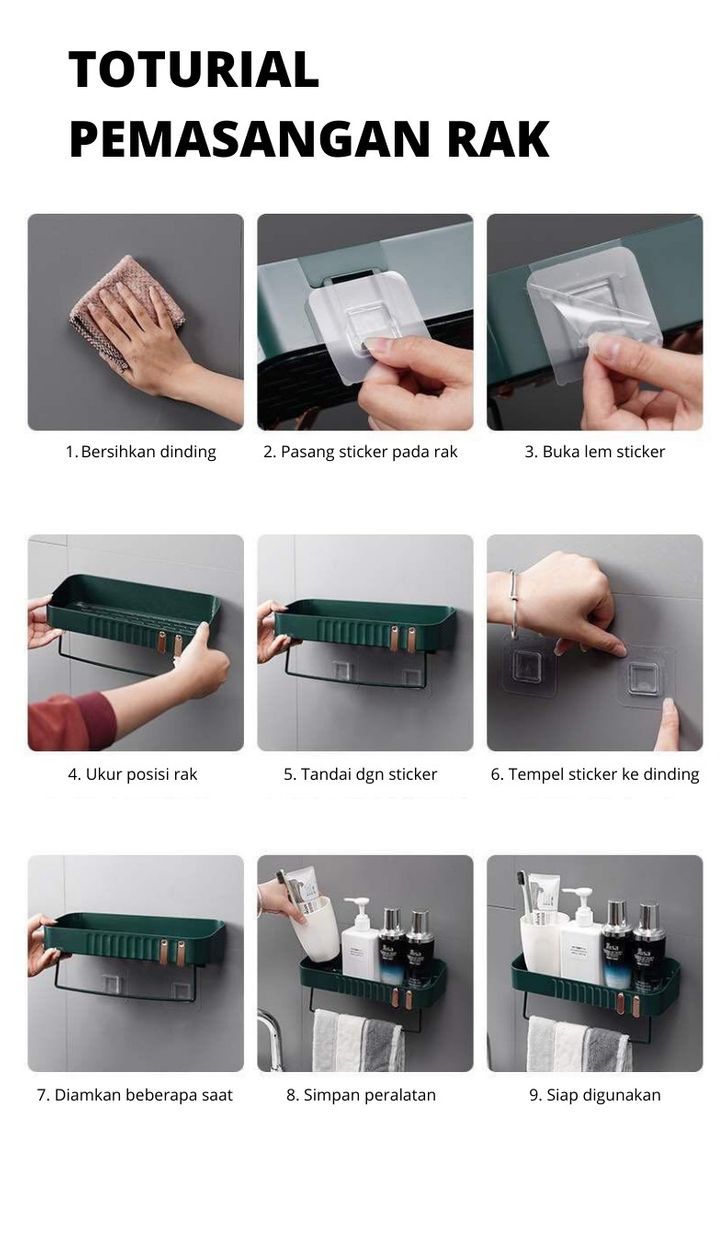 TOTURIAL PEMASANGAN RAK

1. Bersihkan dinding

2. Pasang sticker pada rak

3. Buka lem sticker

4. Ukur posisi rak

5. Tandai dgn sticker

6. Tempel sticker ke dinding

7. Diamkan beberapa saat

8. Simpan peralatan

9. Siap digunakan