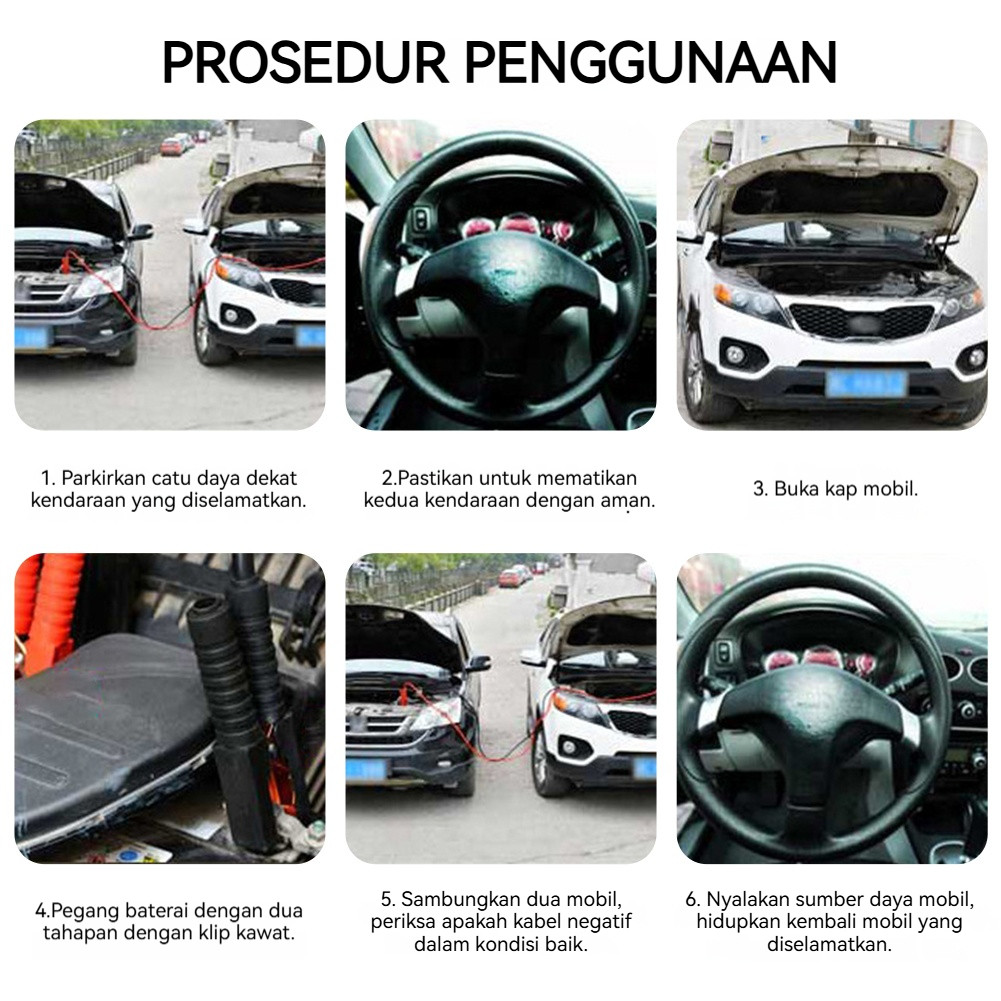 PROSEDUR PENGGUNAAN

1. Parkirkan catu daya dekat kendaraan yang diselamatkan.

2.Pastikan untuk mematikan kedua kendaraan dengan aman.

3. Buka kap mobil.

4.Pegang baterai dengan dua tahapan dengan klip kawat.

5. Sambungkan dua mobil, periksa apakah kabel negatif dalam kondisi baik.

6. Nyalakan sumber daya mobil, hidupkan kembali mobil yang diselamatkan.