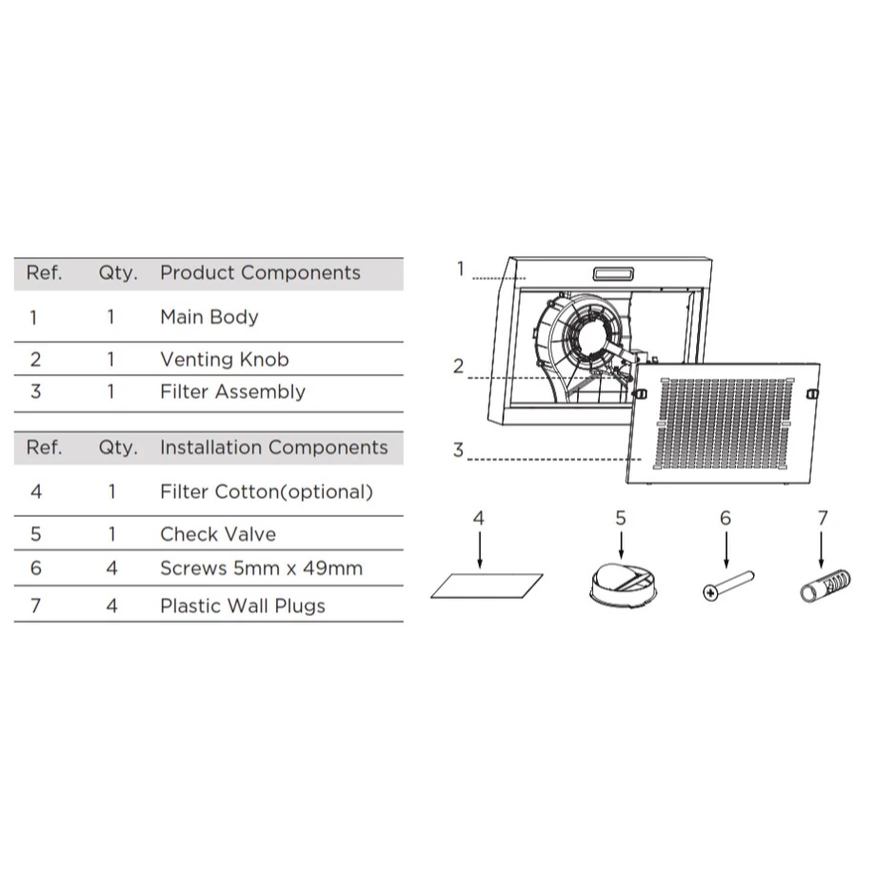 | Ref. | Qty. | Product Components |
|---|---|---|
| 1 | 1 | Main Body |
| 2 | 1 | Venting Knob |
| 3 | 1 | Filter Assembly |

| Ref. | Qty. | Installation Components |
|---|---|---|
| 4 | 1 | Filter Cotton(optional) |
| 5 | 1 | Check Valve |
| 6 | 4 | Screws 5mm x 49mm |
| 7 | 4 | Plastic Wall Plugs |

1
2
3
4
5
6
7