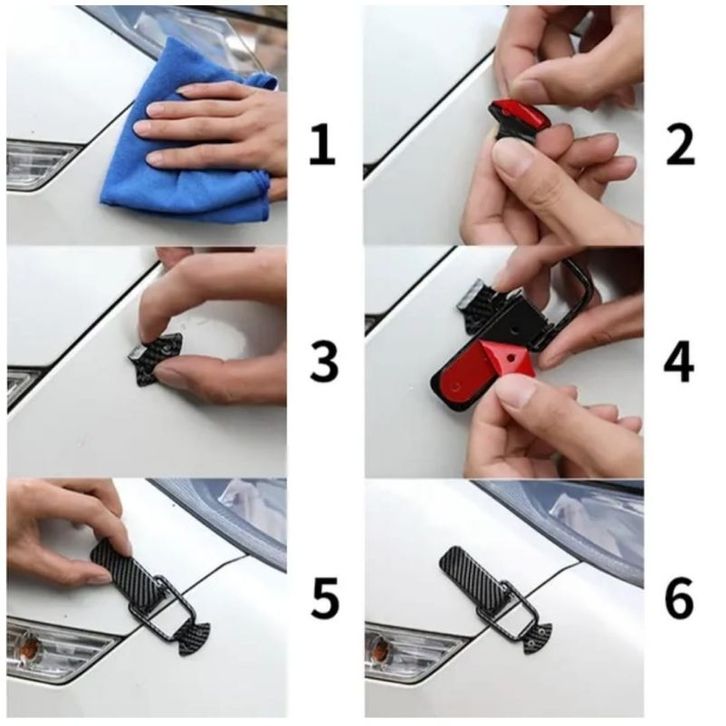 1
2
3
4
5
6