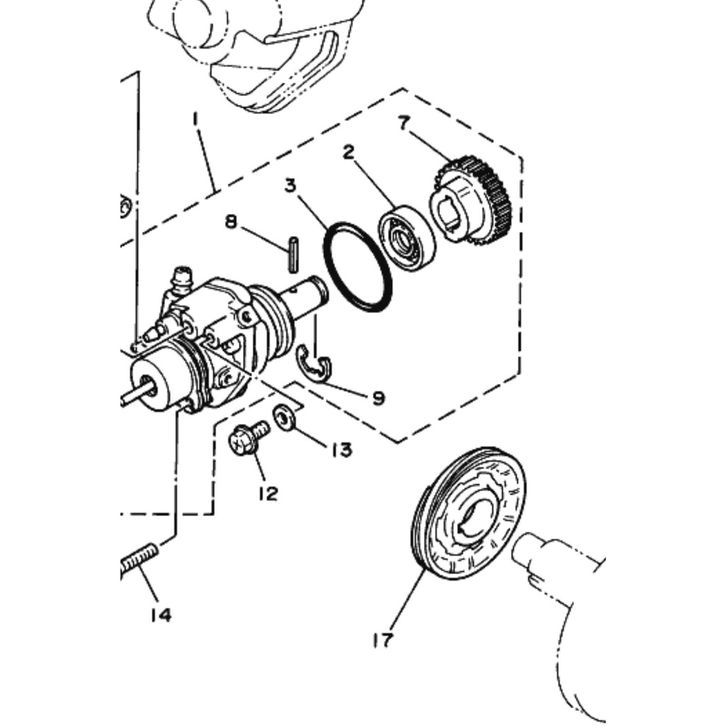 1
7
2
3
8
9
13
12
14
17