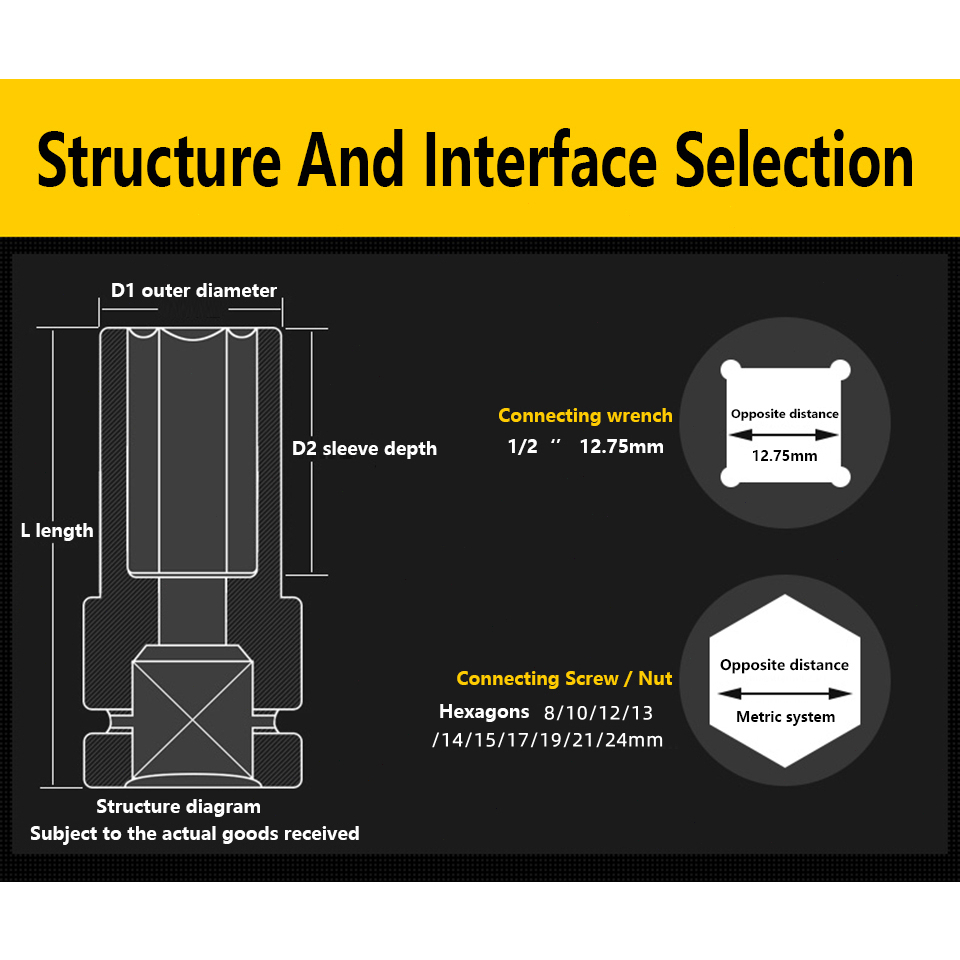 Structure And Interface Selection

D1 outer diameter

D2 sleeve depth

L length

Structure diagram
Subject to the actual goods received

Connecting wrench
1/2 ″ 12.75mm

Opposite distance
12.75mm

Connecting Screw / Nut
Hexagons 8/10/12/13 /14/15/17/19/21/24mm

Opposite distance
Metric system