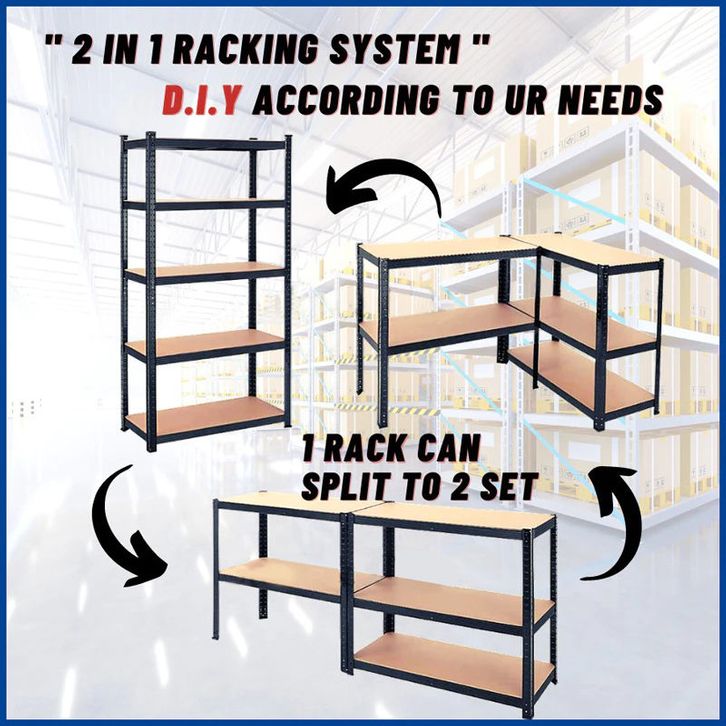 " 2 IN 1 RACKING SYSTEM "

D.I.Y ACCORDING TO UR NEEDS

1 RACK CAN SPLIT TO 2 SET