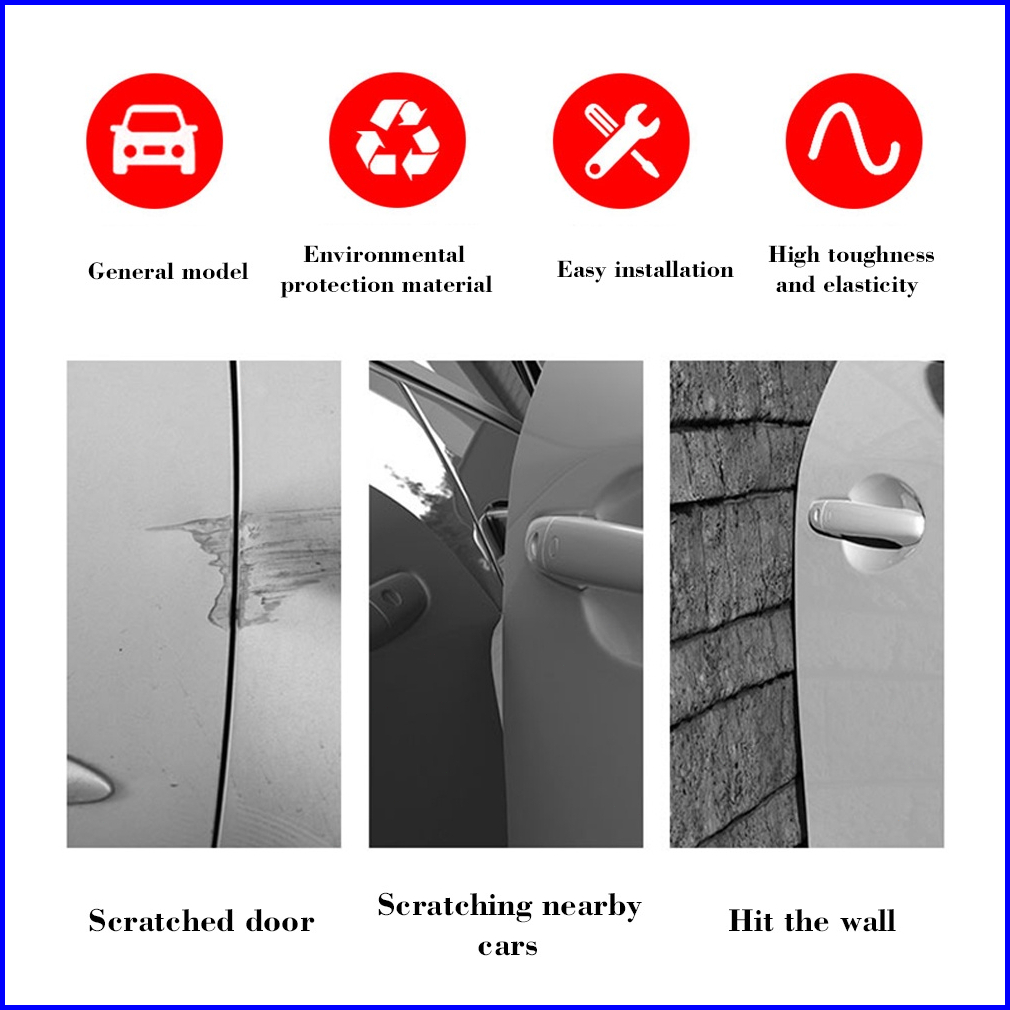 General model

Environmental protection material

Easy installation

High toughness and elasticity

Scratched door

Scratching nearby cars

Hit the wall