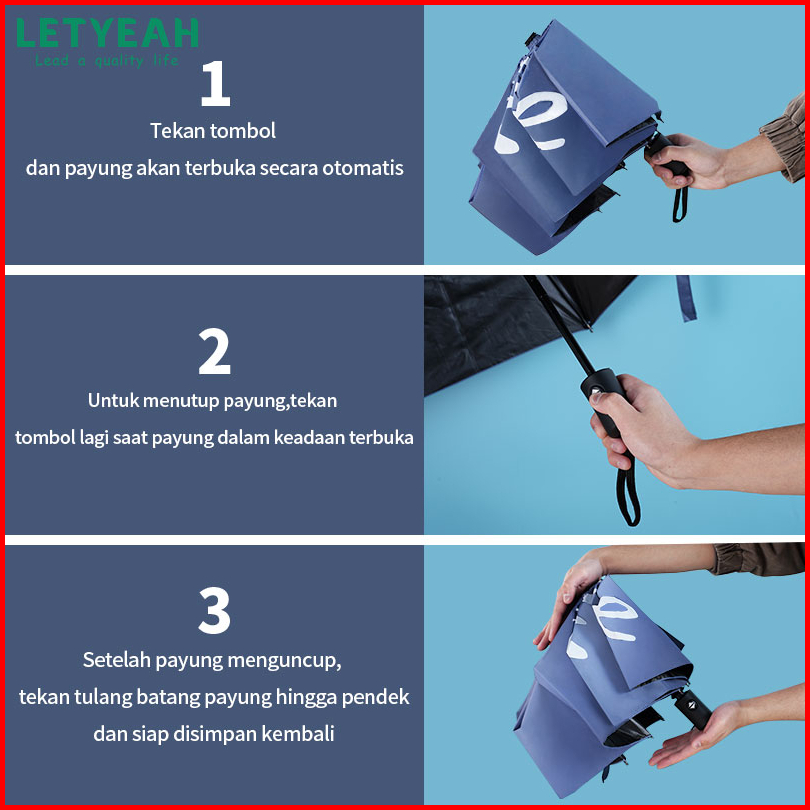 LETYEAH
Lead a quality life

1
Tekan tombol
dan payung akan terbuka secara otomatis

2
Untuk menutup payung,tekan
tombol lagi saat payung dalam keadaan terbuka

3
Setelah payung menguncup,
tekan tulang batang payung hingga pendek
dan siap disimpan kembali