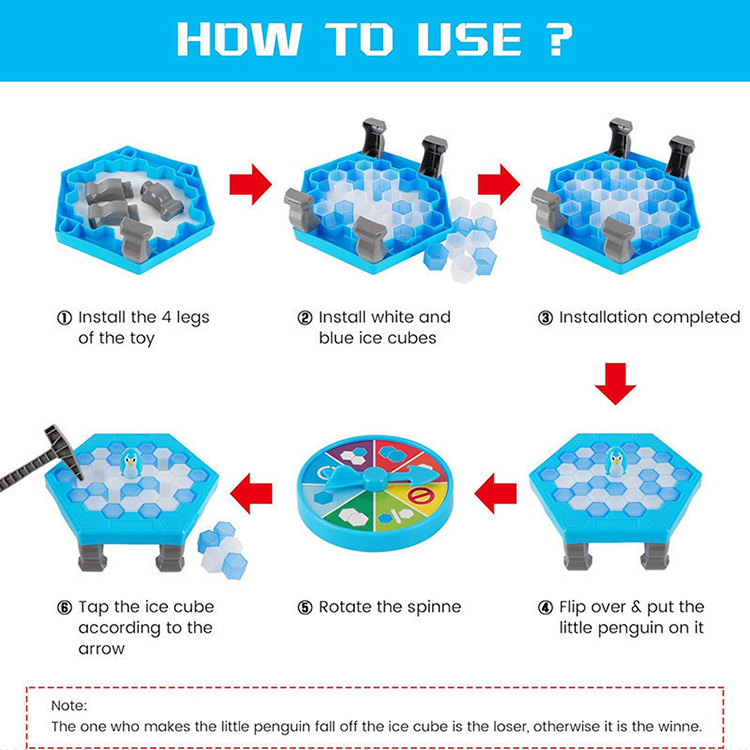 HOW TO USE ?

① Install the 4 legs of the toy

② Install white and blue ice cubes

③ Installation completed

⑥ Tap the ice cube according to the arrow

⑤ Rotate the spinne

④ Flip over & put the little penguin on it

Note:
The one who makes the little penguin fall off the ice cube is the loser, otherwise it is the winne.