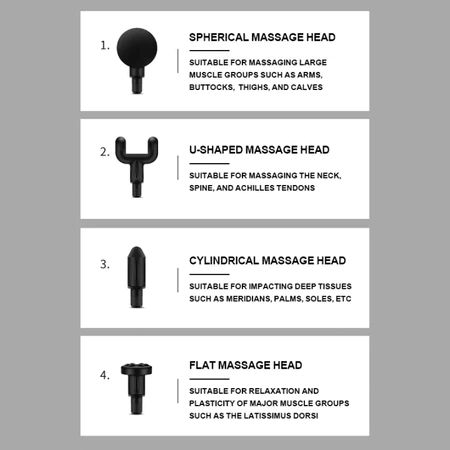 1.

SPHERICAL MASSAGE HEAD

SUITABLE FOR MASSAGING LARGE MUSCLE GROUPS SUCH AS ARMS, BUTTOCKS, THIGHS, AND CALVES

2.

U-SHAPED MASSAGE HEAD

SUITABLE FOR MASSAGING THE NECK, SPINE, AND ACHILLES TENDONS

3.

CYLINDRICAL MASSAGE HEAD

SUITABLE FOR IMPACTING DEEP TISSUES SUCH AS MERIDIANS, PALMS, SOLES, ETC

4.

FLAT MASSAGE HEAD

SUITABLE FOR RELAXATION AND PLASTICITY OF MAJOR MUSCLE GROUPS SUCH AS THE LATISSIMUS DORSI