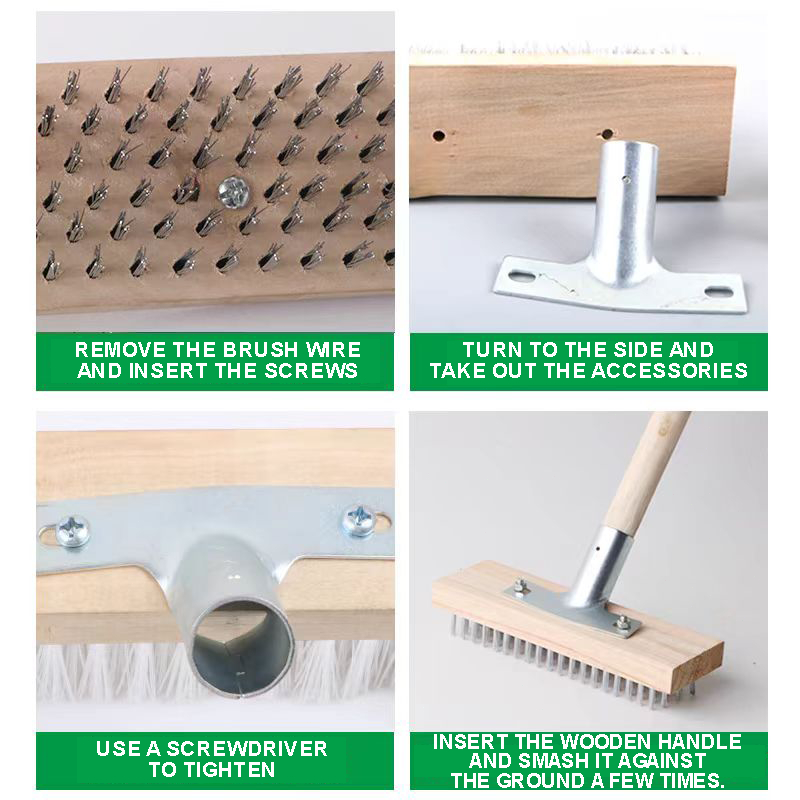 REMOVE THE BRUSH WIRE AND INSERT THE SCREWS

TURN TO THE SIDE AND TAKE OUT THE ACCESSORIES

USE A SCREWDRIVER TO TIGHTEN

INSERT THE WOODEN HANDLE AND SMASH IT AGAINST THE GROUND A FEW TIMES.