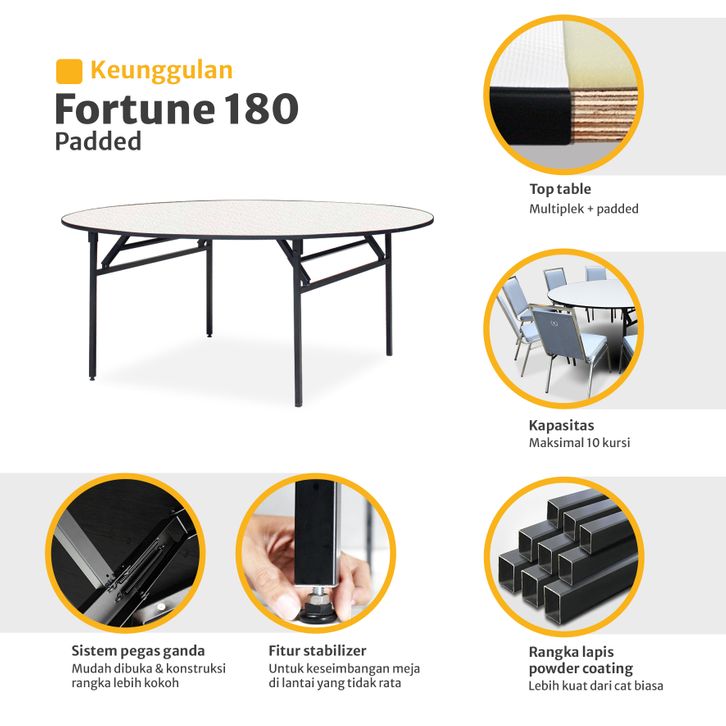 Keunggulan

Fortune 180

Padded

Top table

Multiplek + padded

Kapasitas

Maksimal 10 kursi

Sistem pegas ganda

Mudah dibuka & konstruksi rangka lebih kokoh

Fitur stabilizer

Untuk keseimbangan meja di lantai yang tidak rata

Rangka lapis powder coating

Lebih kuat dari cat biasa