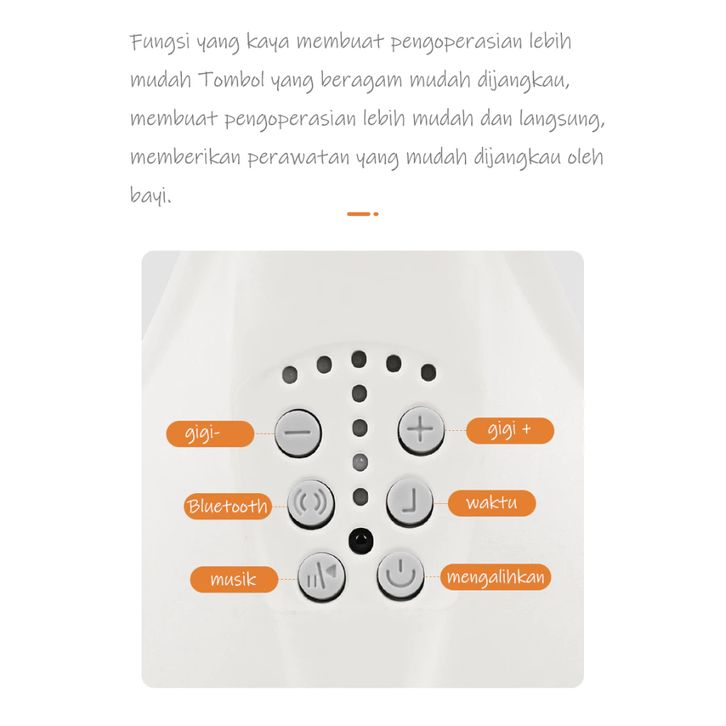 Fungsi yang kaya membuat pengoperasian lebih mudah Tombol yang beragam mudah dijangkau, membuat pengoperasian lebih mudah dan langsung, memberikan perawatan yang mudah dijangkau oleh bayi.

gigi-

gigi +

Bluetooth

waktu

musik

mengalihkan