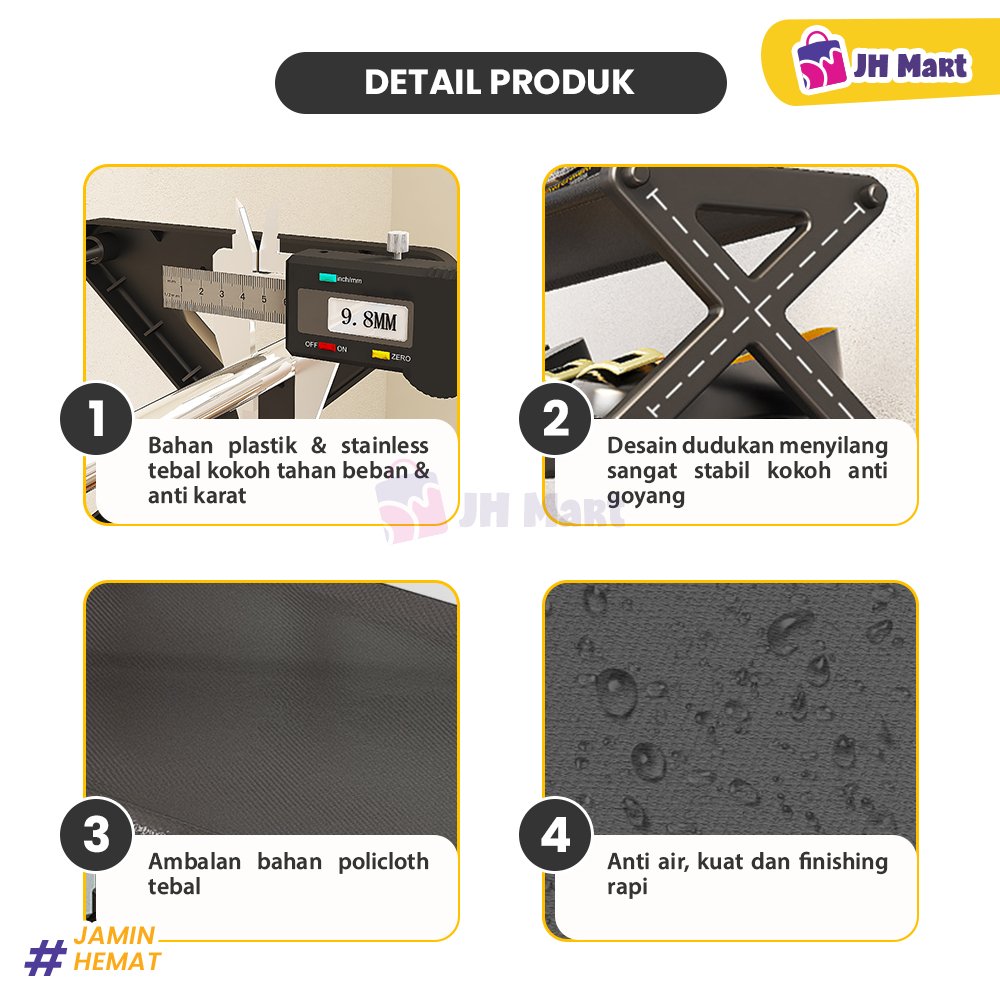 DETAIL PRODUK

JH Mart

inch/mm
9.8MM
OFF ON ZERO

1
Bahan plastik & stainless tebal kokoh tahan beban & anti karat

2
Desain dudukan menyilang sangat stabil kokoh anti goyang

JH Mart

3
Ambalan bahan policloth tebal

4
Anti air, kuat dan finishing rapi

# JAMIN HEMAT