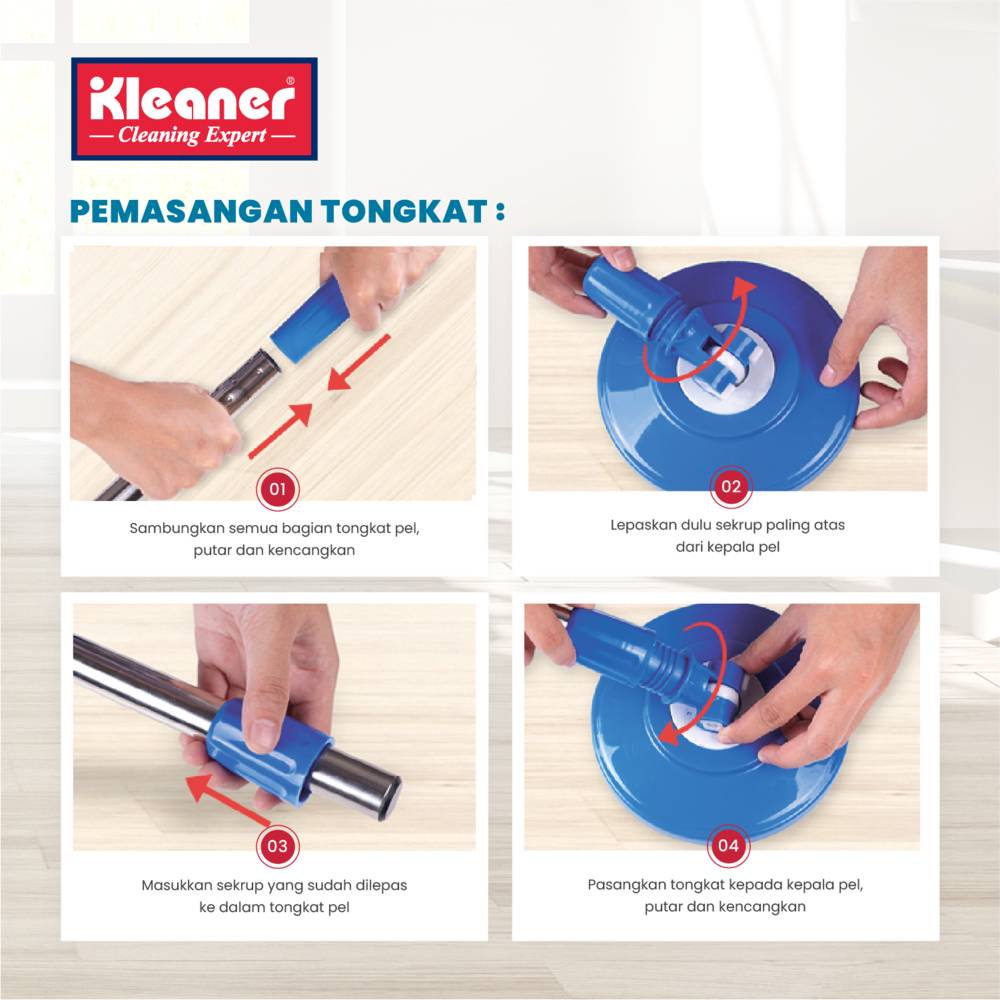 Kleaner®
— Cleaning Expert —

PEMASANGAN TONGKAT :

01
Sambungkan semua bagian tongkat pel, putar dan kencangkan

02
Lepaskan dulu sekrup paling atas dari kepala pel

03
Masukkan sekrup yang sudah dilepas ke dalam tongkat pel

04
Pasangkan tongkat kepada kepala pel, putar dan kencangkan