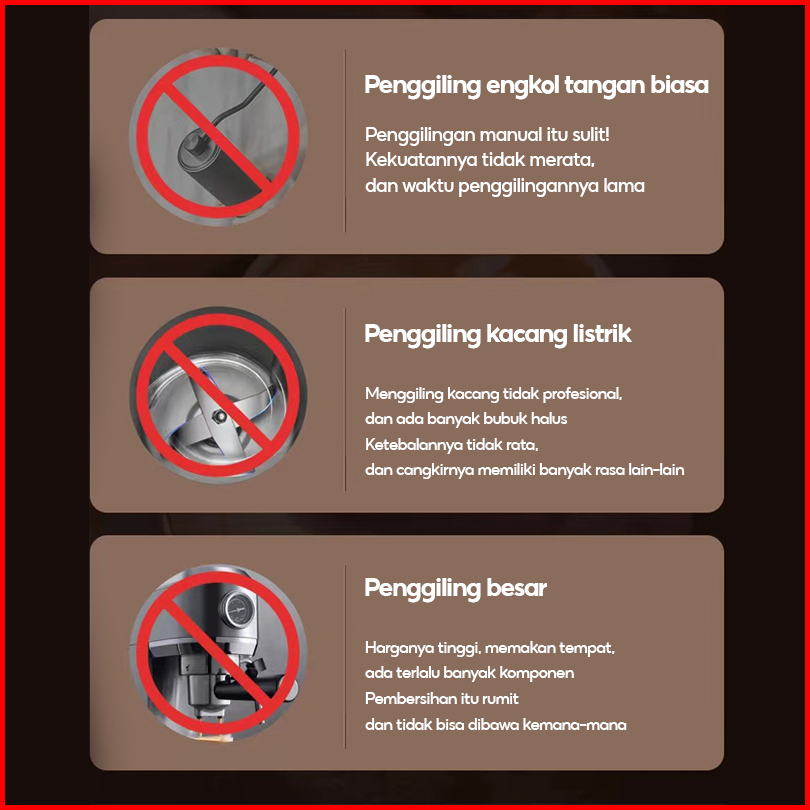 Penggiling engkol tangan biasa

Penggilingan manual itu sulit!
Kekuatannya tidak merata,
dan waktu penggilingannya lama

Penggiling kacang listrik

Menggiling kacang tidak profesional,
dan ada banyak bubuk halus
Ketebalannya tidak rata,
dan cangkirnya memiliki banyak rasa lain-lain

Penggiling besar

Harganya tinggi, memakan tempat,
ada terlalu banyak komponen
Pembersihan itu rumit
dan tidak bisa dibawa kemana-mana