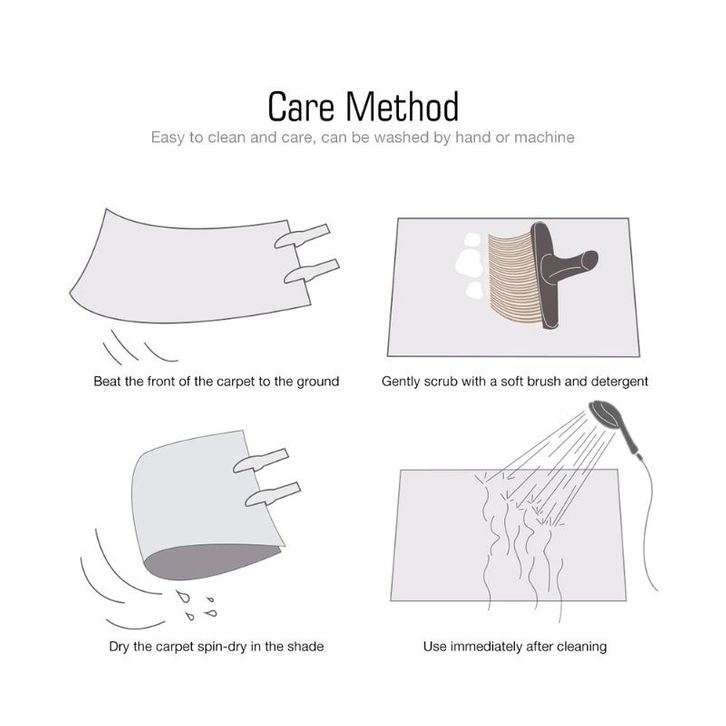 Care Method
Easy to clean and care, can be washed by hand or machine

Beat the front of the carpet to the ground

Gently scrub with a soft brush and detergent

Dry the carpet spin-dry in the shade

Use immediately after cleaning