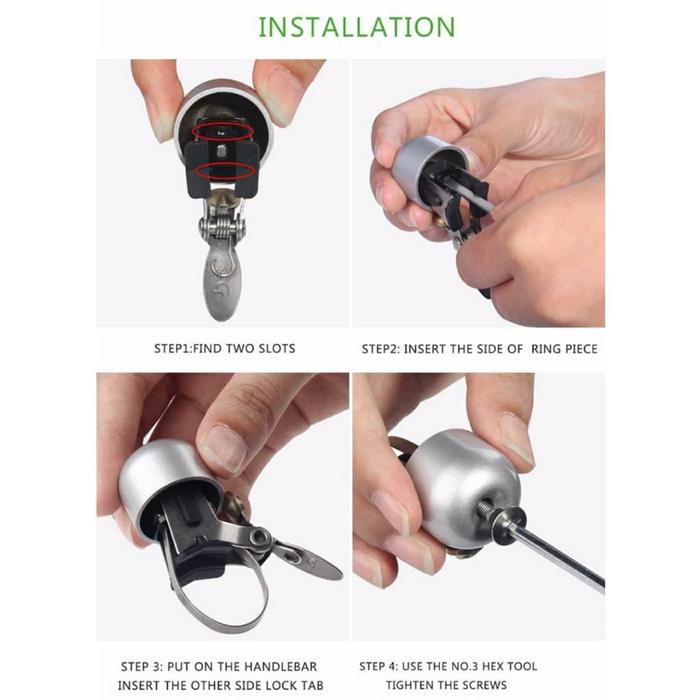 INSTALLATION

STEP1:FIND TWO SLOTS

STEP2: INSERT THE SIDE OF RING PIECE

STEP 3: PUT ON THE HANDLEBAR
INSERT THE OTHER SIDE LOCK TAB

STEP 4: USE THE NO.3 HEX TOOL
TIGHTEN THE SCREWS