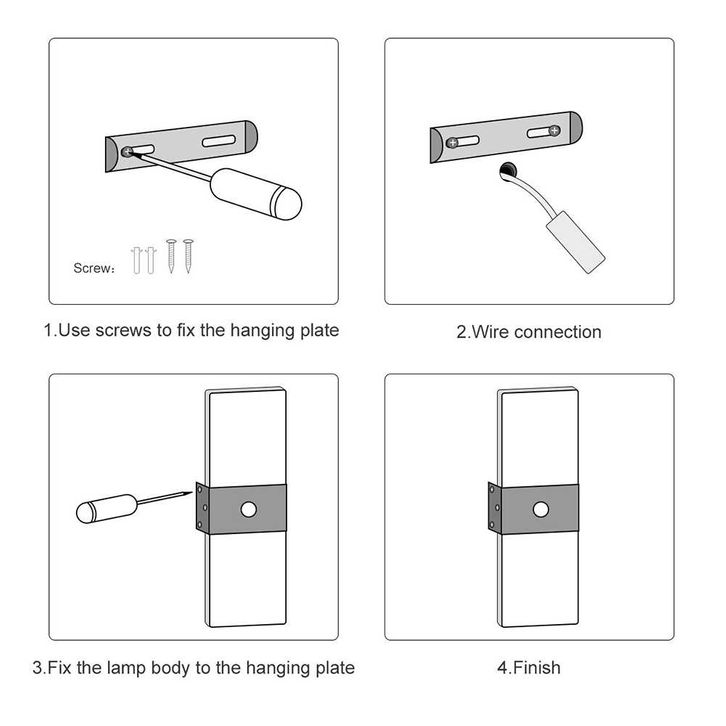 Screw:

1.Use screws to fix the hanging plate

2.Wire connection

3.Fix the lamp body to the hanging plate

4.Finish