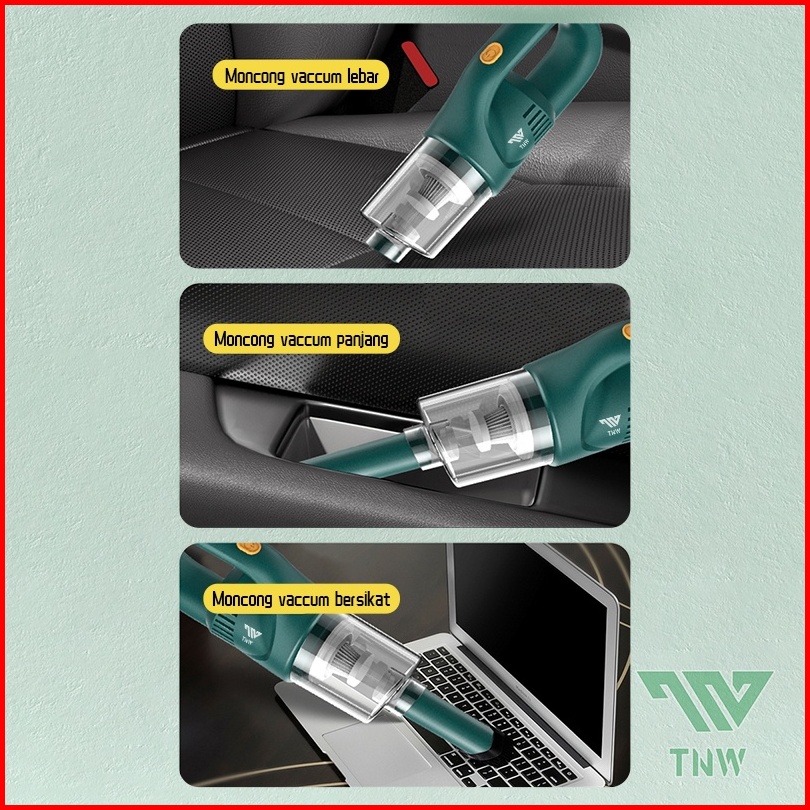 Moncong vaccum lebar

TNW

Moncong vaccum panjang

TNW

Moncong vaccum bersikat

TNW

TNW