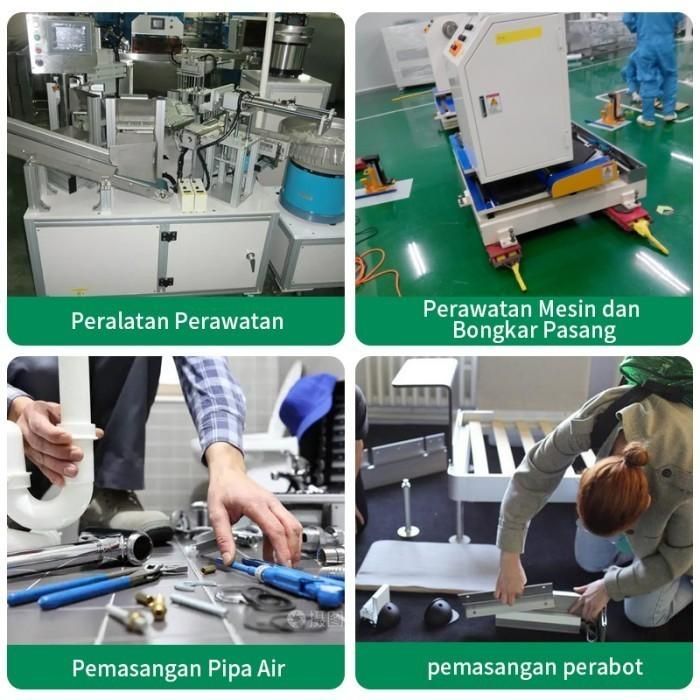 Peralatan Perawatan

Perawatan Mesin dan Bongkar Pasang

Pemasangan Pipa Air

pemasangan perabot