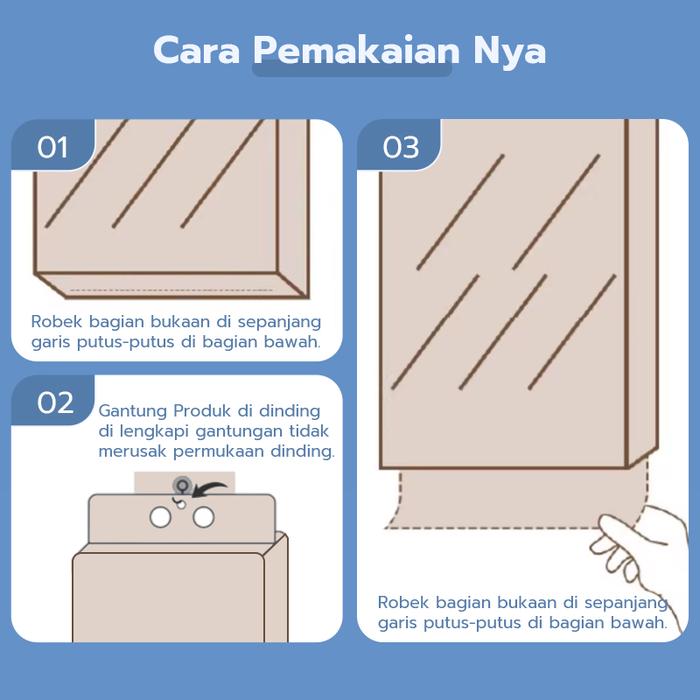 Cara Pemakaian Nya

01

Robek bagian bukaan di sepanjang garis putus-putus di bagian bawah.

02

Gantung Produk di dinding di lengkapi gantungan tidak merusak permukaan dinding.

03

Robek bagian bukaan di sepanjang garis putus-putus di bagian bawah.