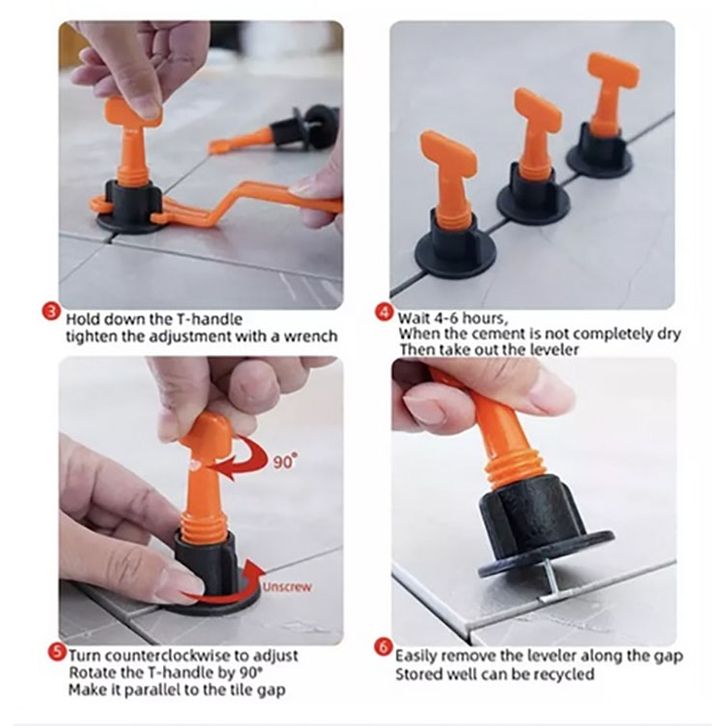 3 Hold down the T-handle tighten the adjustment with a wrench

4 Wait 4-6 hours, When the cement is not completely dry Then take out the leveler

90°

Unscrew

5 Turn counterclockwise to adjust Rotate the T-handle by 90° Make it parallel to the tile gap

6 Easily remove the leveler along the gap Stored well can be recycled