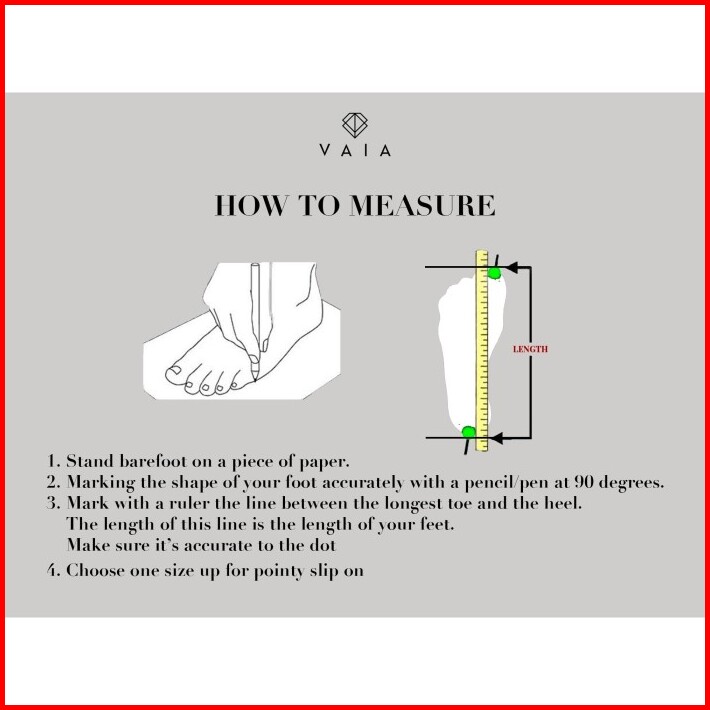 VAIA

HOW TO MEASURE

LENGTH

1. Stand barefoot on a piece of paper.
2. Marking the shape of your foot accurately with a pencil/pen at 90 degrees.
3. Mark with a ruler the line between the longest toe and the heel. The length of this line is the length of your feet. Make sure it's accurate to the dot
4. Choose one size up for pointy slip on