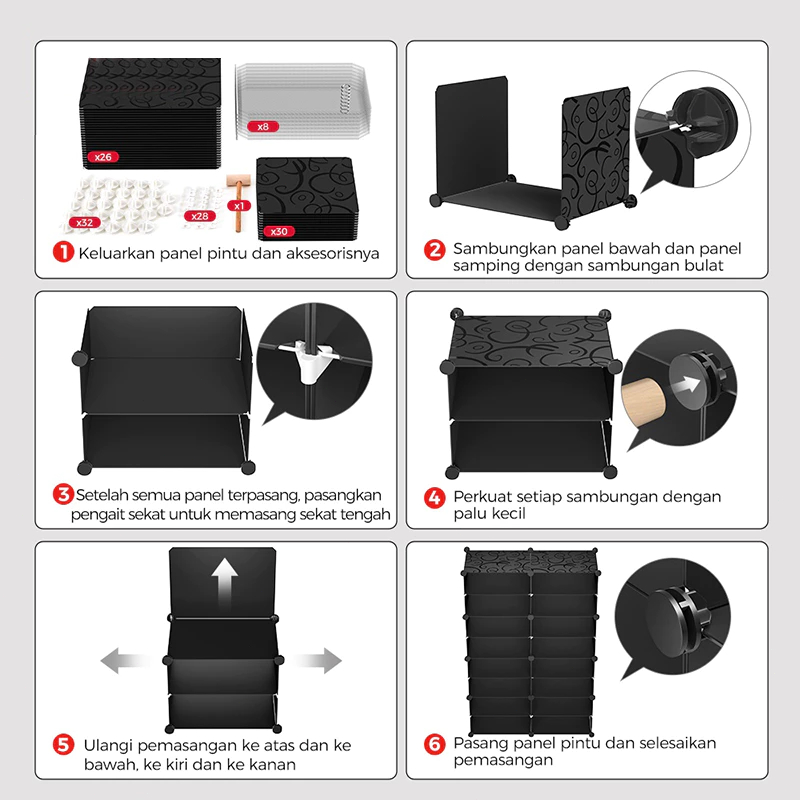 x26

x8

x32

x28

x1

x30

1 Keluarkan panel pintu dan aksesorisnya

2 Sambungkan panel bawah dan panel samping dengan sambungan bulat

3 Setelah semua panel terpasang, pasangkan pengait sekat untuk memasang sekat tengah

4 Perkuat setiap sambungan dengan palu kecil

5 Ulangi pemasangan ke atas dan ke bawah, ke kiri dan ke kanan

6 Pasang panel pintu dan selesaikan pemasangan