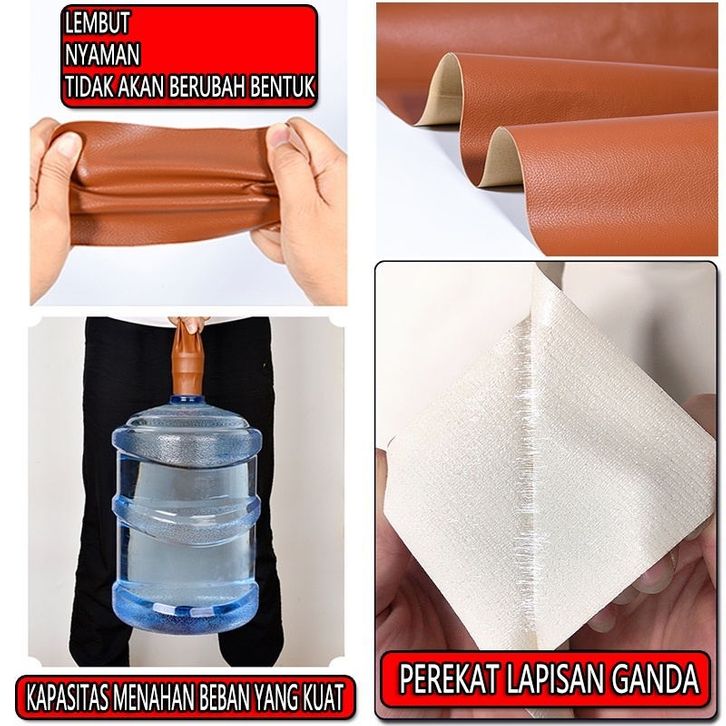 LEMBUT
NYAMAN
TIDAK AKAN BERUBAH BENTUK

KAPASITAS MENAHAN BEBAN YANG KUAT

PEREKAT LAPISAN GANDA