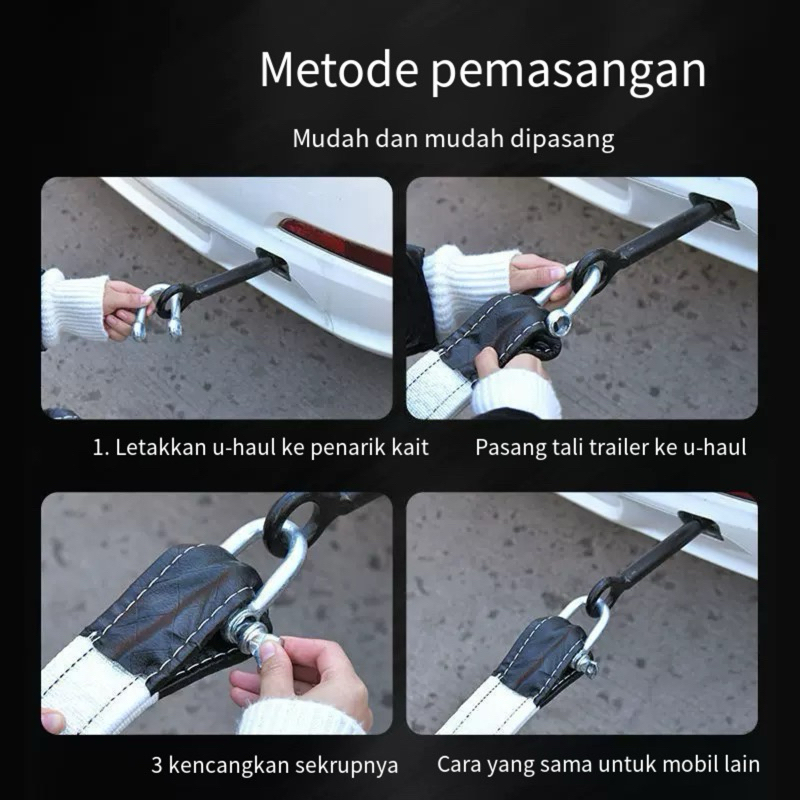 Metode pemasangan

Mudah dan mudah dipasang

1. Letakkan u-haul ke penarik kait

Pasang tali trailer ke u-haul

3 kencangkan sekrupnya

Cara yang sama untuk mobil lain