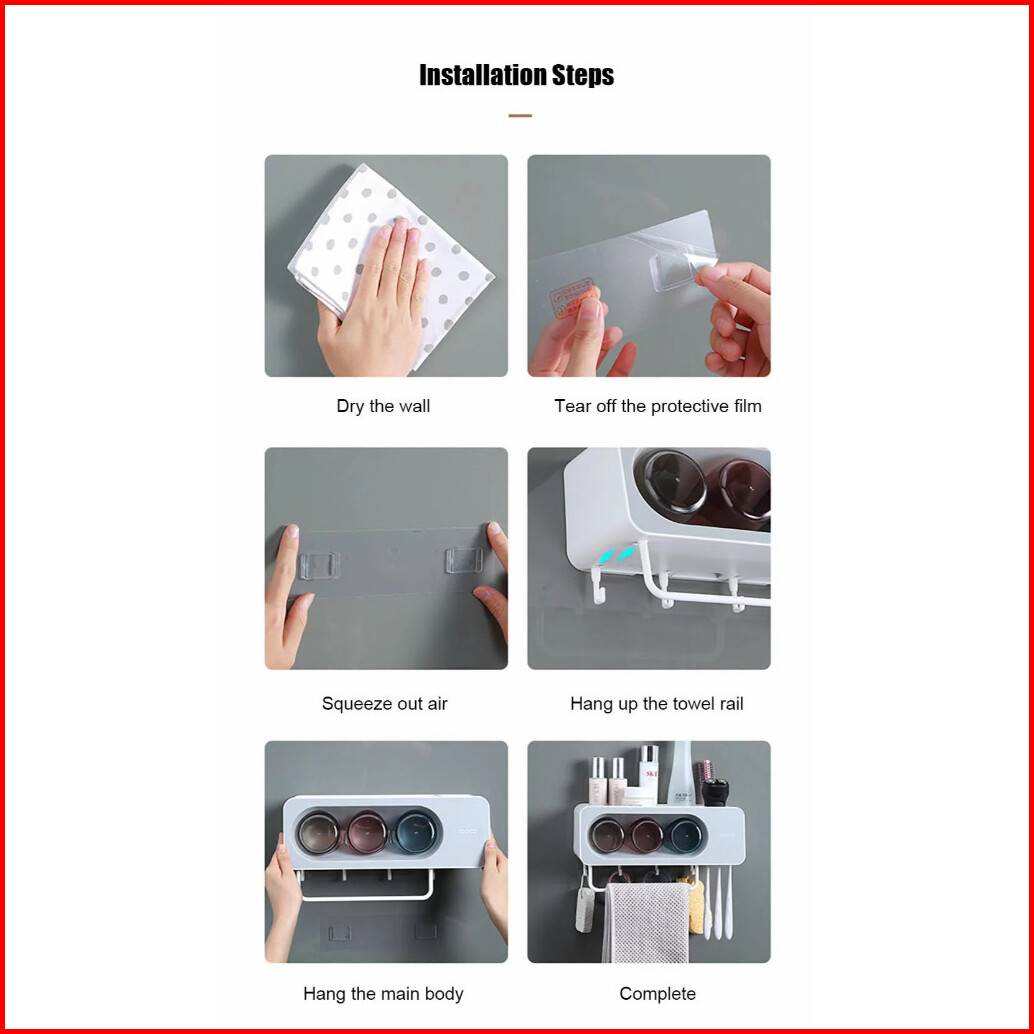 Installation Steps

Dry the wall

Tear off the protective film

Squeeze out air

Hang up the towel rail

Hang the main body

Complete