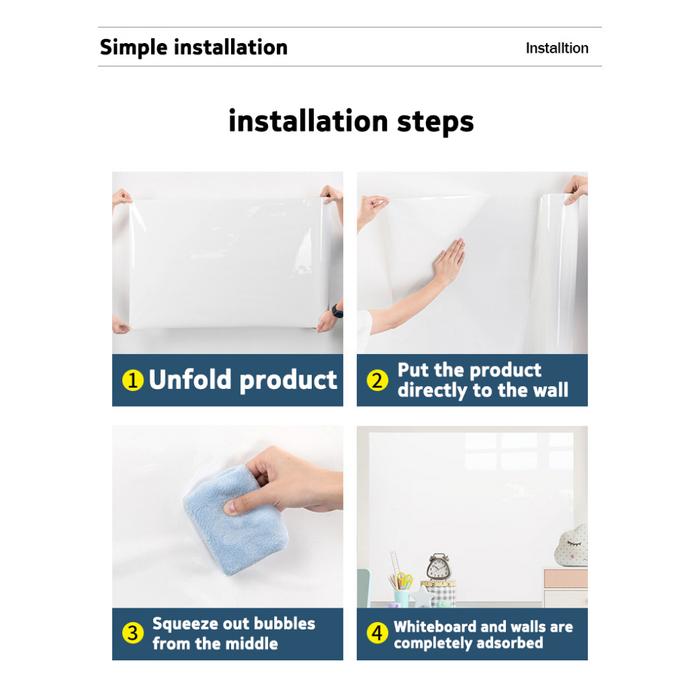 Simple installation

Installtion

installation steps

1 Unfold product

2 Put the product directly to the wall

3 Squeeze out bubbles from the middle

4 Whiteboard and walls are completely adsorbed