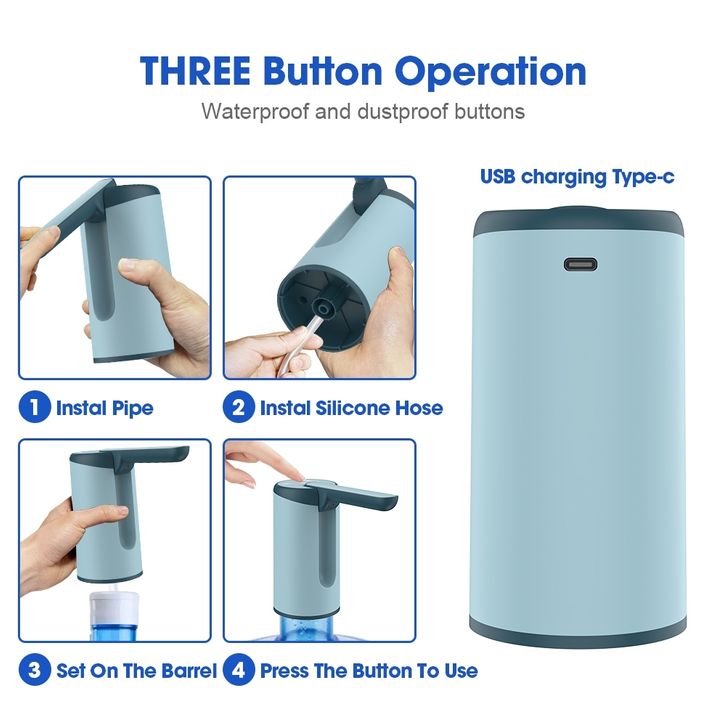 THREE Button Operation

Waterproof and dustproof buttons

USB charging Type-c

1 Instal Pipe

2 Instal Silicone Hose

3 Set On The Barrel

4 Press The Button To Use