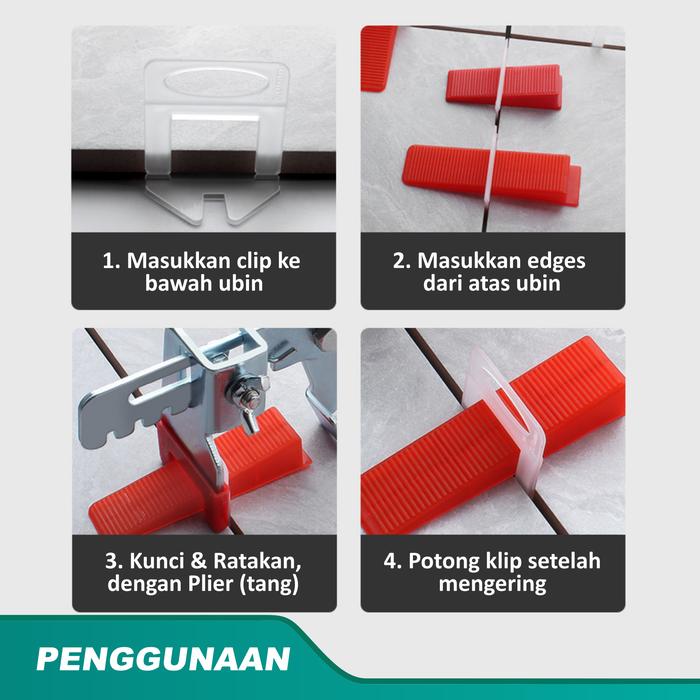 1. Masukkan clip ke bawah ubin

2. Masukkan edges dari atas ubin

3. Kunci & Ratakan, dengan Plier (tang)

4. Potong klip setelah mengering

PENGGUNAAN