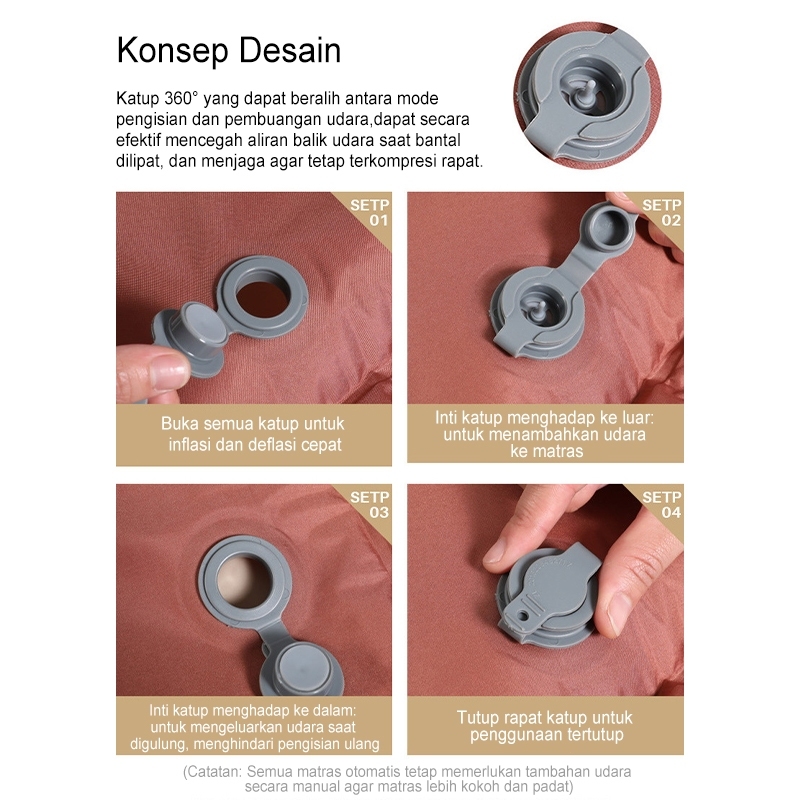 Konsep Desain

Katup 360° yang dapat beralih antara mode pengisian dan pembuangan udara,dapat secara efektif mencegah aliran balik udara saat bantal dilipat, dan menjaga agar tetap terkompresi rapat.

SETP 01

Buka semua katup untuk inflasi dan deflasi cepat

SETP 02

Inti katup menghadap ke luar: untuk menambahkan udara ke matras

SETP 03

Inti katup menghadap ke dalam: untuk mengeluarkan udara saat digulung, menghindari pengisian ulang

SETP 04

Tutup rapat katup untuk penggunaan tertutup

(Catatan: Semua matras otomatis tetap memerlukan tambahan udara secara manual agar matras lebih kokoh dan padat)