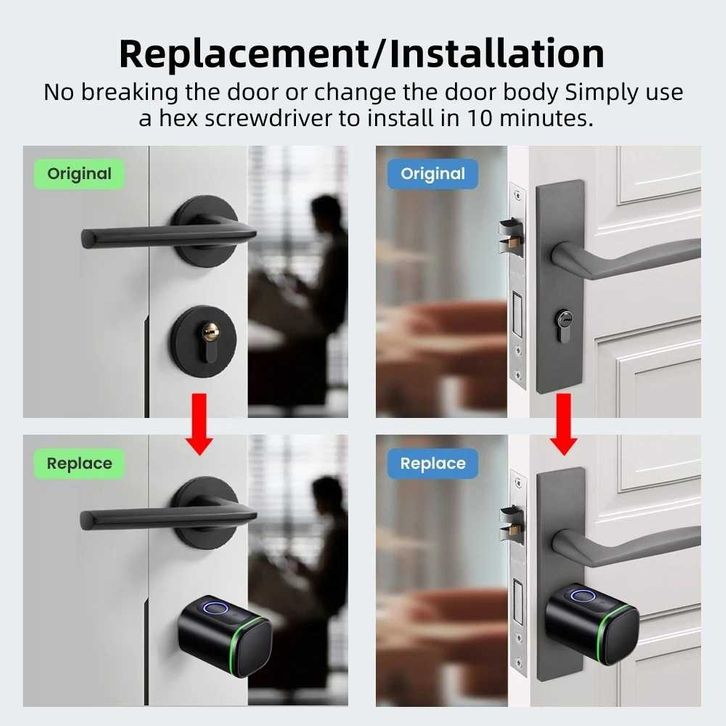 Replacement/Installation

No breaking the door or change the door body Simply use a hex screwdriver to install in 10 minutes.

Original

Original

Replace

Replace