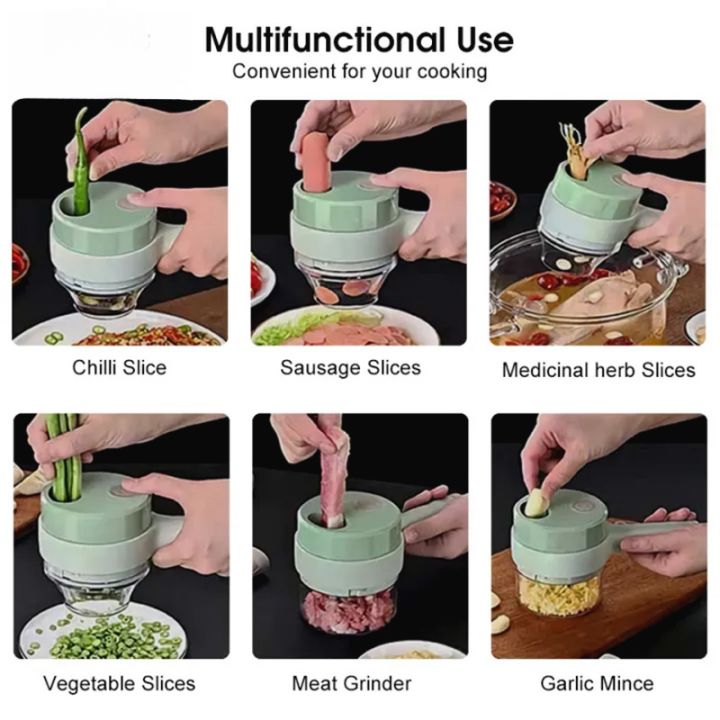 Multifunctional Use
Convenient for your cooking

Chilli Slice

Sausage Slices

Medicinal herb Slices

Vegetable Slices

Meat Grinder

Garlic Mince