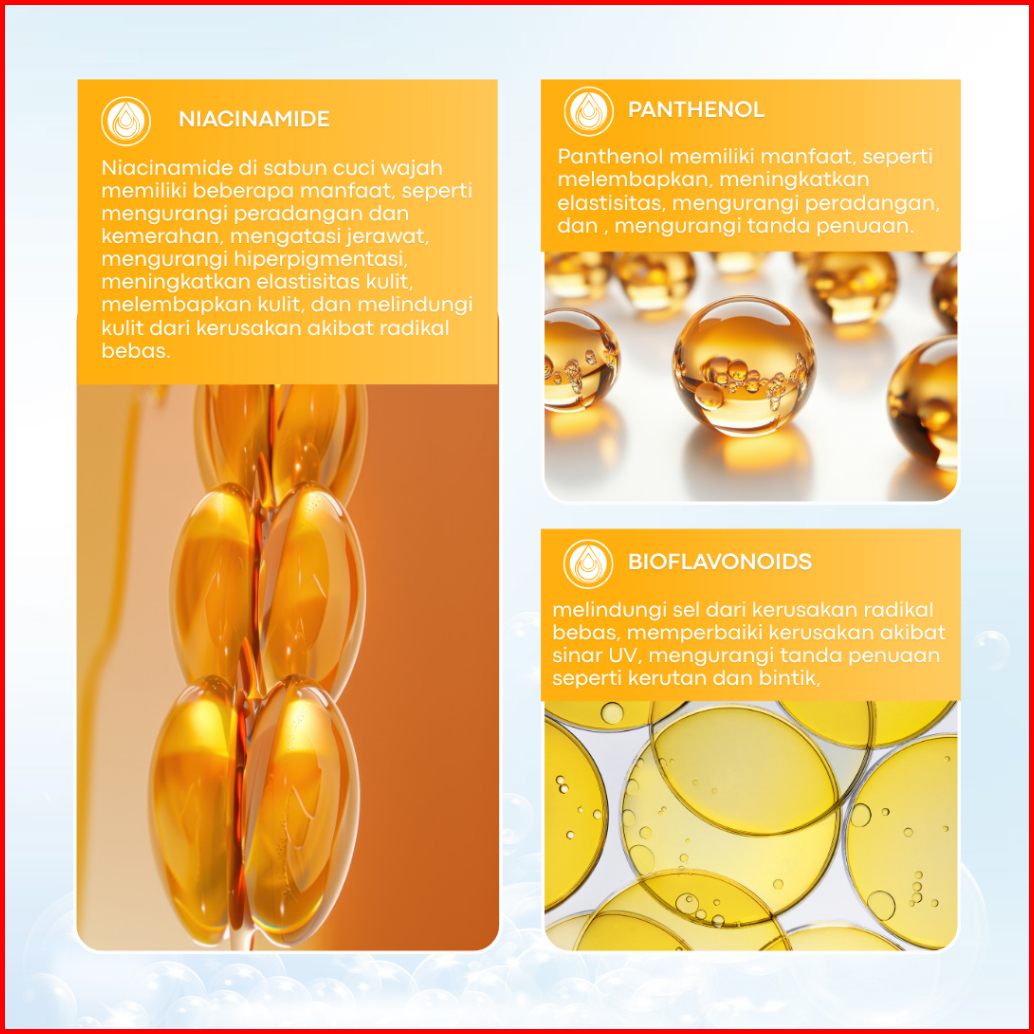 NIACINAMIDE

Niacinamide di sabun cuci wajah memiliki beberapa manfaat, seperti mengurangi peradangan dan kemerahan, mengatasi jerawat, mengurangi hiperpigmentasi, meningkatkan elastisitas kulit, melembapkan kulit, dan melindungi kulit dari kerusakan akibat radikal bebas.

PANTHENOL

Panthenol memiliki manfaat, seperti melembapkan, meningkatkan elastisitas, mengurangi peradangan, dan , mengurangi tanda penuaan.

BIOFLAVONOIDS

melindungi sel dari kerusakan radikal bebas, memperbaiki kerusakan akibat sinar UV, mengurangi tanda penuaan seperti kerutan dan bintik,