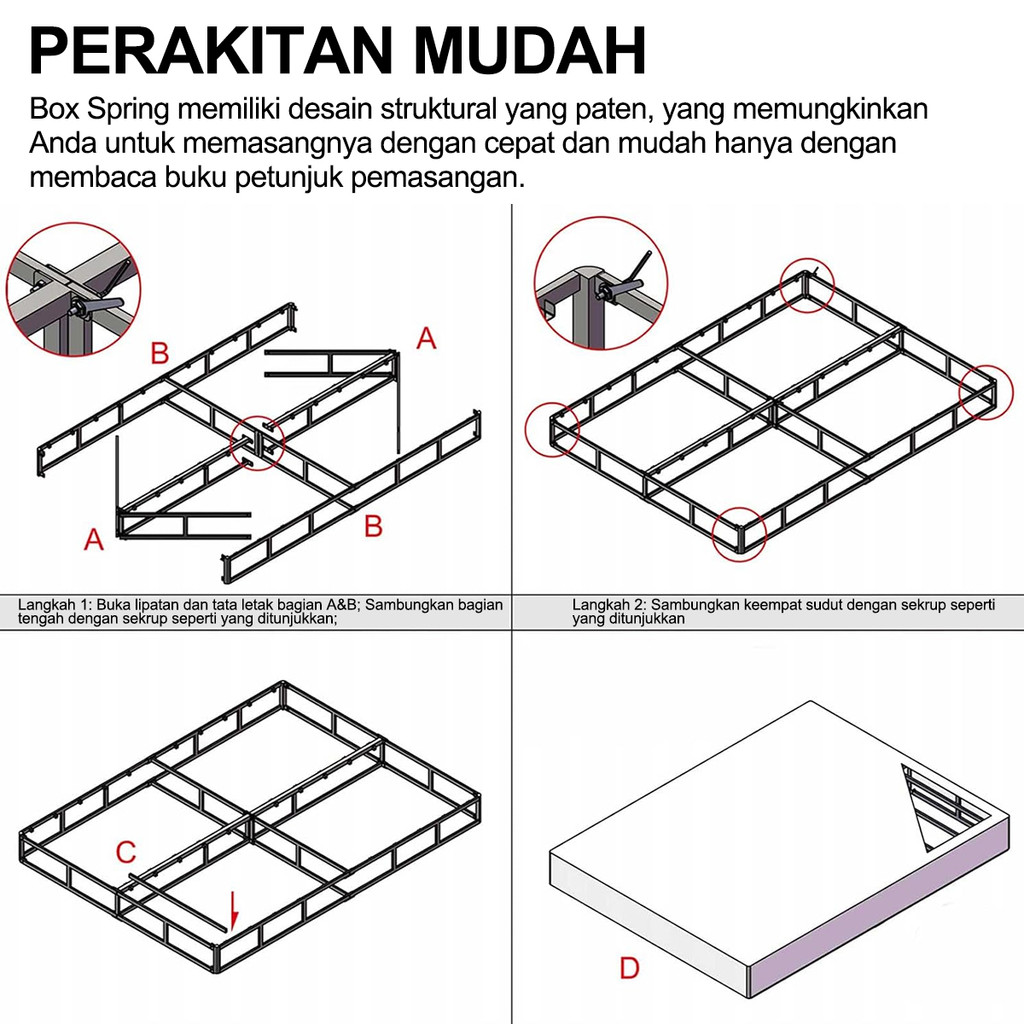 PERAKITAN MUDAH

Box Spring memiliki desain struktural yang paten, yang memungkinkan Anda untuk memasangnya dengan cepat dan mudah hanya dengan membaca buku petunjuk pemasangan.

B

A

A

B

Langkah 1: Buka lipatan dan tata letak bagian A&B; Sambungkan bagian tengah dengan sekrup seperti yang ditunjukkan;

Langkah 2: Sambungkan keempat sudut dengan sekrup seperti yang ditunjukkan

C

D