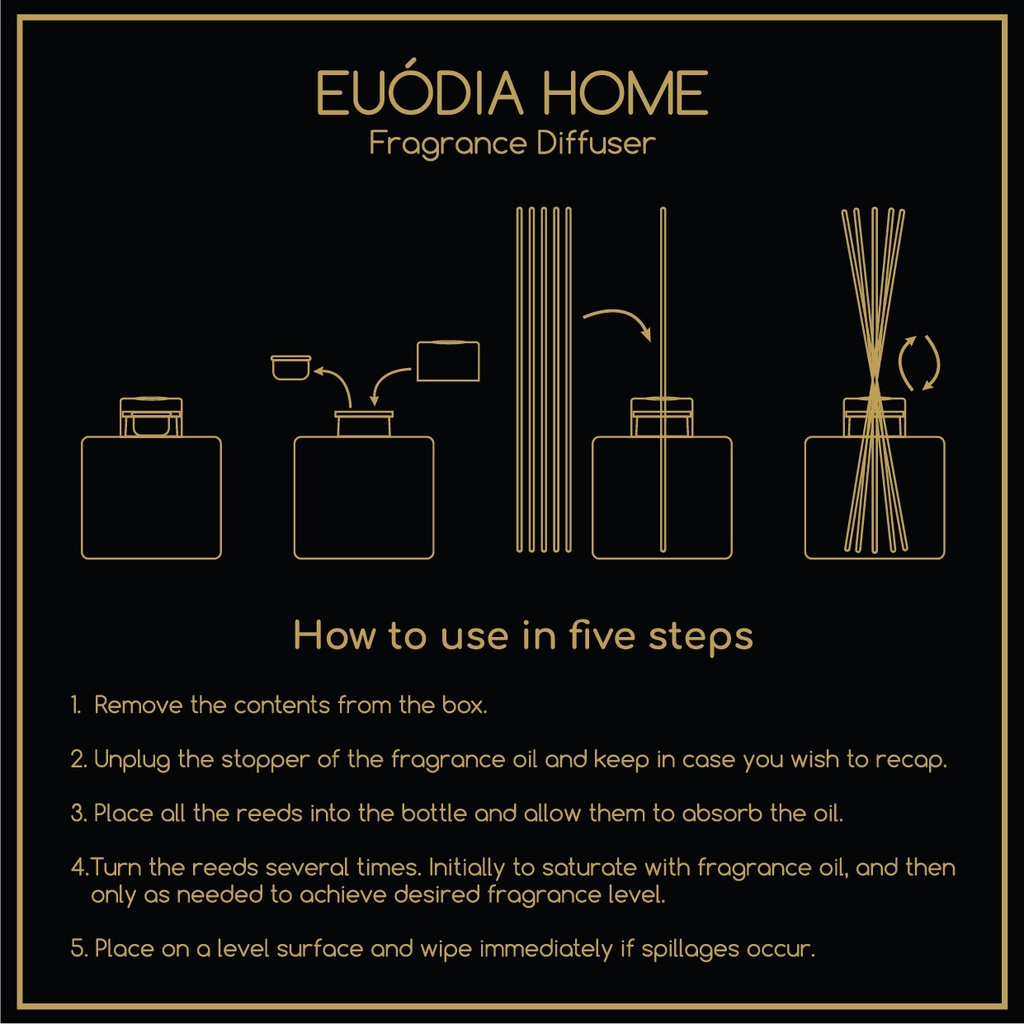 EUÓDIA HOME
Fragrance Diffuser

How to use in five steps

1. Remove the contents from the box.

2. Unplug the stopper of the fragrance oil and keep in case you wish to recap.

3. Place all the reeds into the bottle and allow them to absorb the oil.

4.Turn the reeds several times. Initially to saturate with fragrance oil, and then only as needed to achieve desired fragrance level.

5. Place on a level surface and wipe immediately if spillages occur.