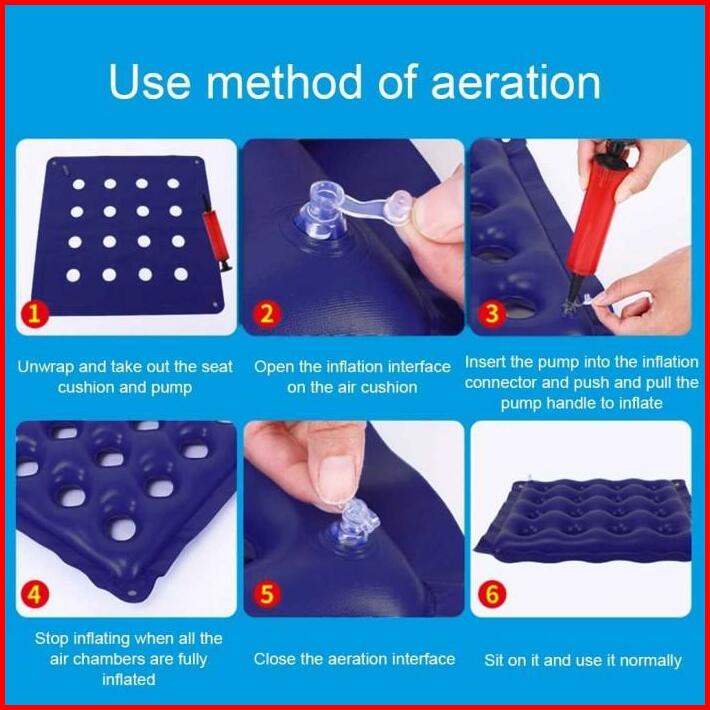 Use method of aeration

1

Unwrap and take out the seat cushion and pump

2

Open the inflation interface on the air cushion

3

Insert the pump into the inflation connector and push and pull the pump handle to inflate

4

Stop inflating when all the air chambers are fully inflated

5

Close the aeration interface

6

Sit on it and use it normally