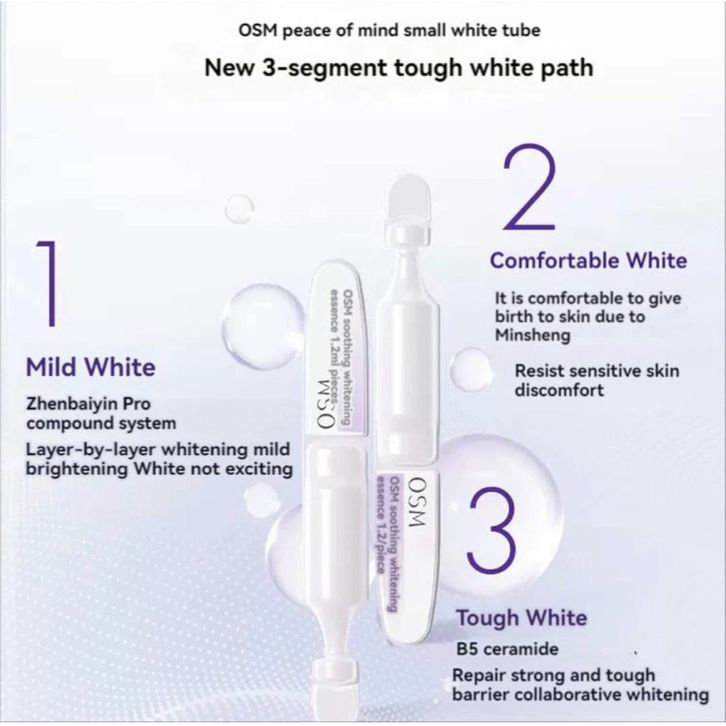 OSM peace of mind small white tube

New 3-segment tough white path

1

Mild White

Zhenbaiyin Pro compound system

Layer-by-layer whitening mild brightening White not exciting

OSM soothing whitening essence 1.2ml pieces

OSM

2

Comfortable White

It is comfortable to give birth to skin due to Minsheng

Resist sensitive skin discomfort

OSM

OSM soothing whitening essence 1.2/piece

3

Tough White

B5 ceramide

Repair strong and tough barrier collaborative whitening