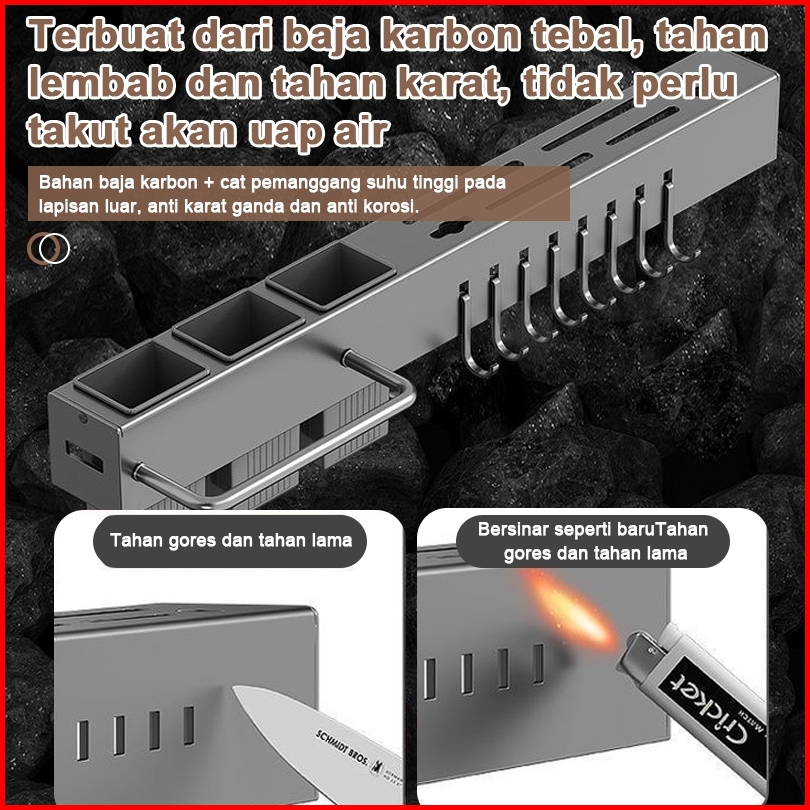 Terbuat dari baja karbon tebal, tahan lembab dan tahan karat, tidak perlu takut akan uap air

Bahan baja karbon + cat pemanggang suhu tinggi pada lapisan luar, anti karat ganda dan anti korosi.

Tahan gores dan tahan lama

Bersinar seperti baruTahan gores dan tahan lama

SCHMIDT BROS.

Cricket MATCH