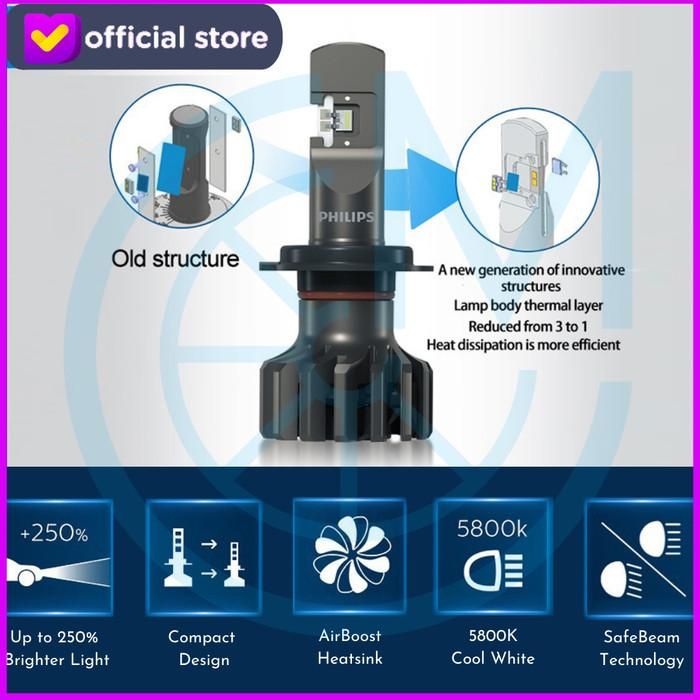 official store

PHILIPS

Old structure

A new generation of innovative structures
Lamp body thermal layer
Reduced from 3 to 1
Heat dissipation is more efficient

+250%

5800k

Up to 250% Brighter Light

Compact Design

AirBoost Heatsink

5800K Cool White

SafeBeam Technology