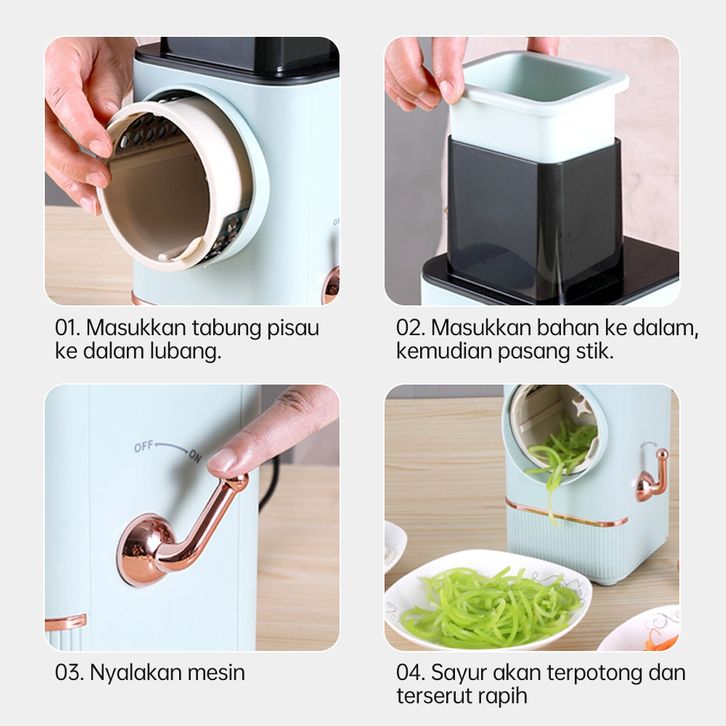 01. Masukkan tabung pisau ke dalam lubang.

02. Masukkan bahan ke dalam, kemudian pasang stik.

OFF ON

03. Nyalakan mesin

04. Sayur akan terpotong dan terserut rapih