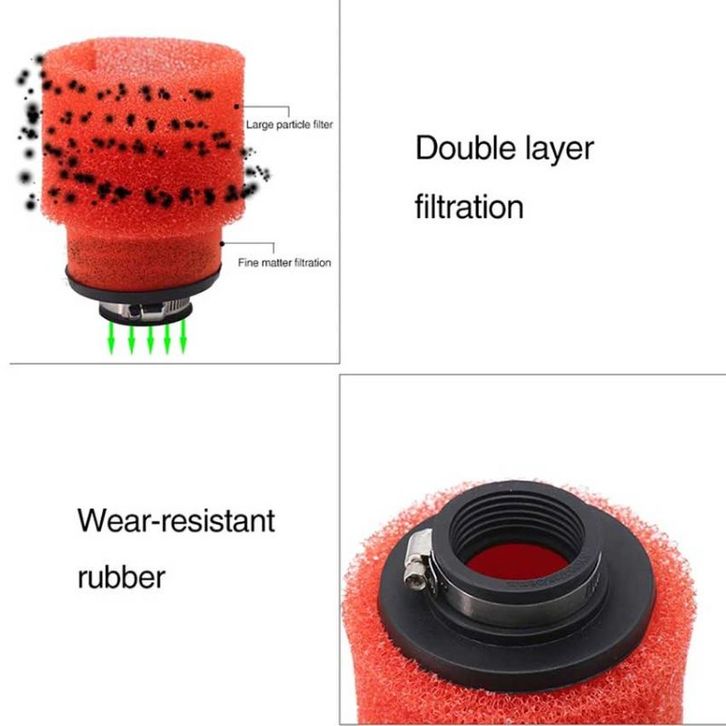 Large particle filter

Fine matter filtration

Double layer filtration

Wear-resistant rubber