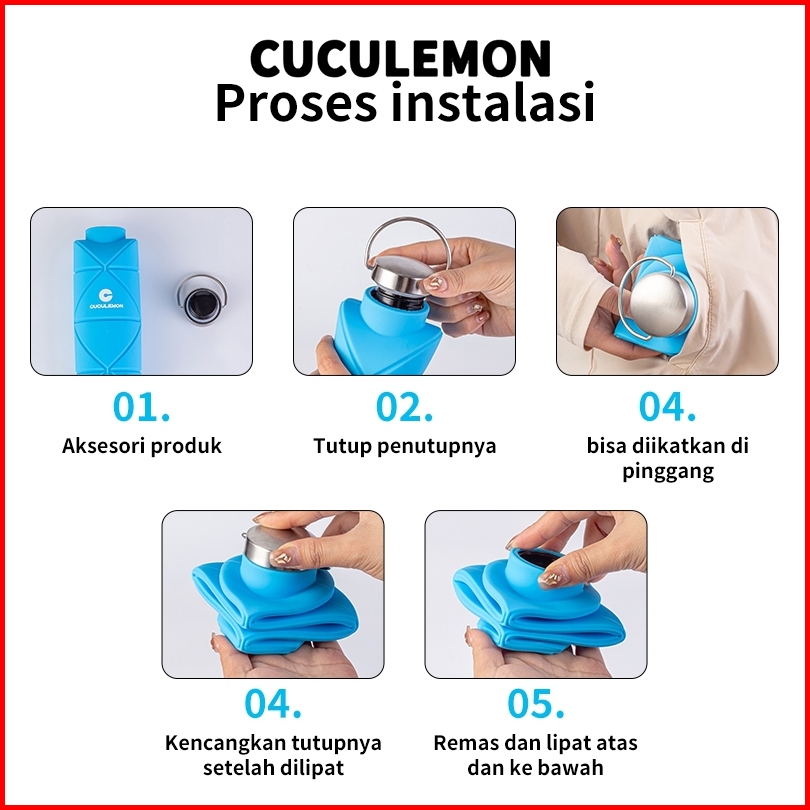 CUCULEMON
Proses instalasi

CUCULEMON

01.
Aksesori produk

02.
Tutup penutupnya

04.
bisa diikatkan di pinggang

04.
Kencangkan tutupnya setelah dilipat

05.
Remas dan lipat atas dan ke bawah