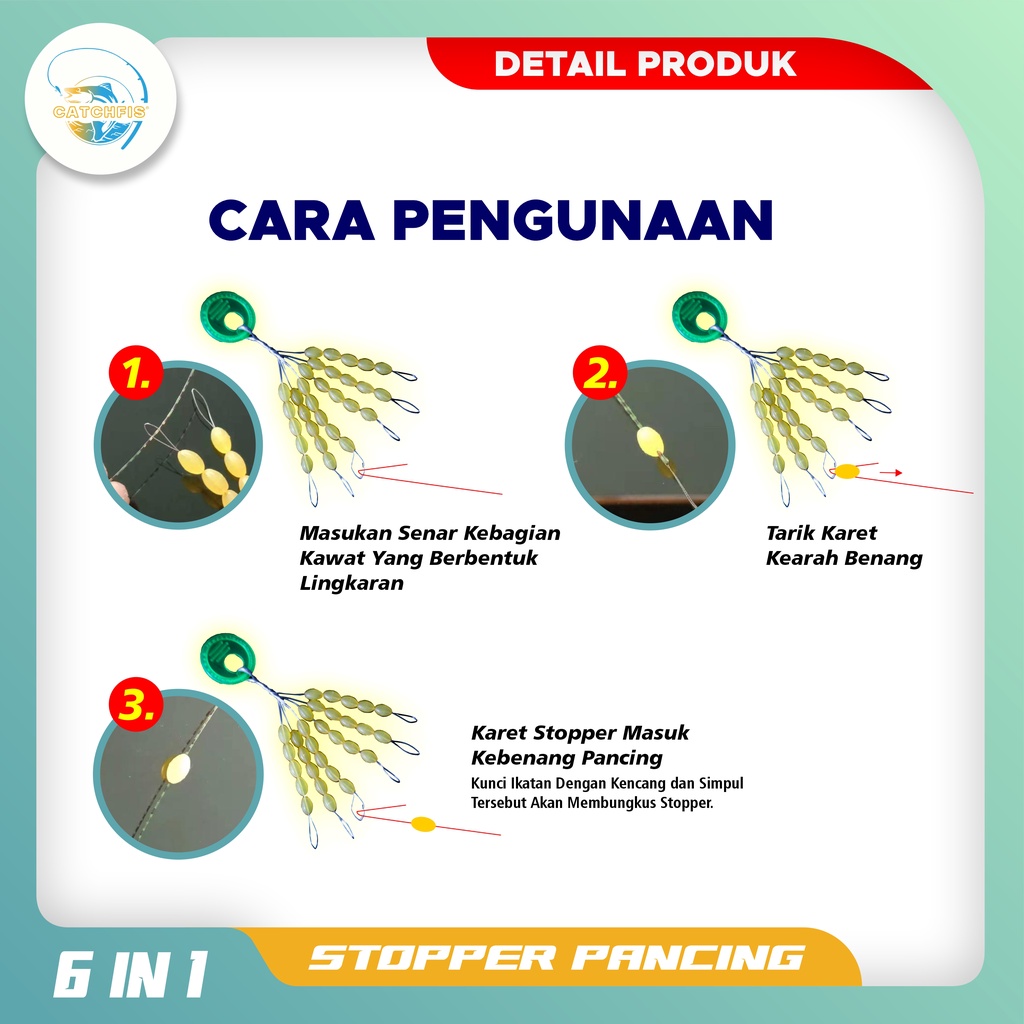 CATCHFIS

DETAIL PRODUK

CARA PENGUNAAN

1.

Masukan Senar Kebagian Kawat Yang Berbentuk Lingkaran

2.

Tarik Karet Kearah Benang

3.

Karet Stopper Masuk Kebenang Pancing

Kunci Ikatan Dengan Kencang dan Simpul Tersebut Akan Membungkus Stopper.

6 IN 1

STOPPER PANCING